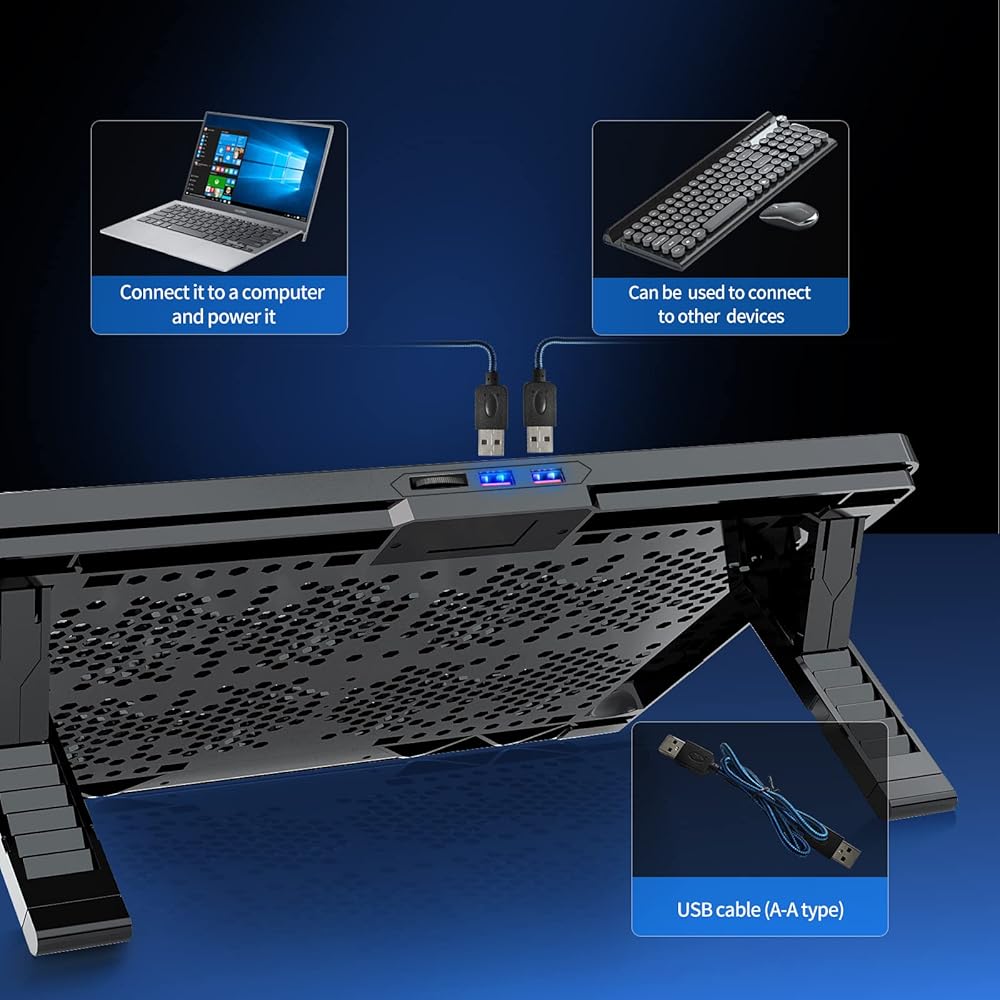 Connect it to a computer and power it

Can be used to connect to other devices

USB cable (A-A type)