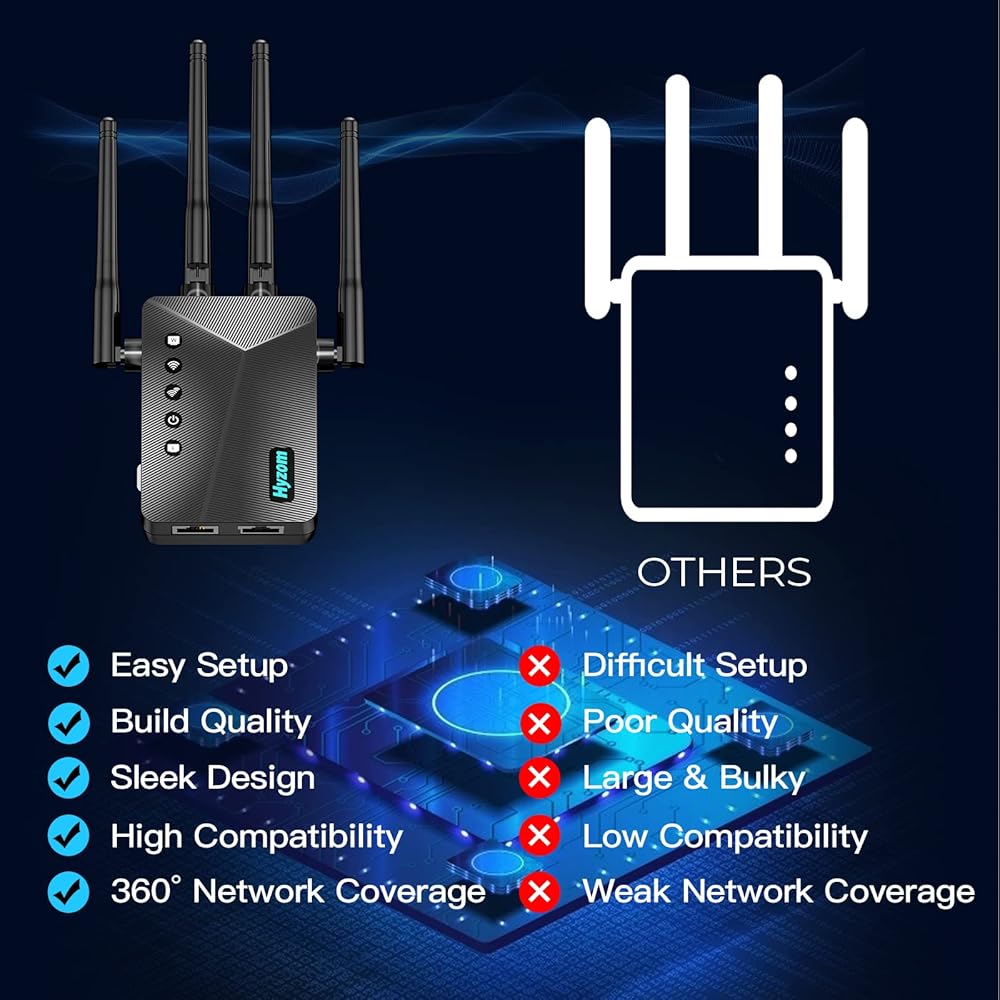 Hyzom

OTHERS

Easy Setup
Build Quality
Sleek Design
High Compatibility
360° Network Coverage

Difficult Setup
Poor Quality
Large & Bulky
Low Compatibility
Weak Network Coverage