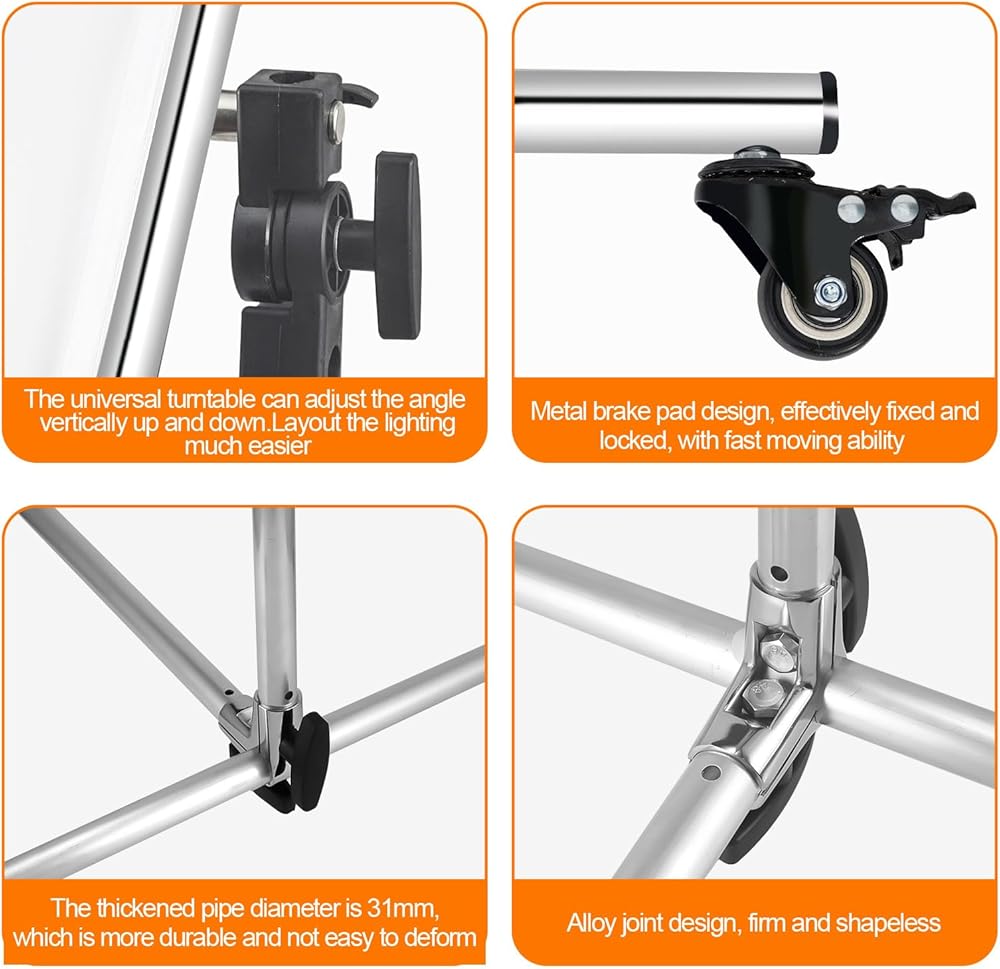 The universal turntable can adjust the angle vertically up and down.Layout the lighting much easier

Metal brake pad design, effectively fixed and locked, with fast moving ability

The thickened pipe diameter is 31mm, which is more durable and not easy to deform

Alloy joint design, firm and shapeless