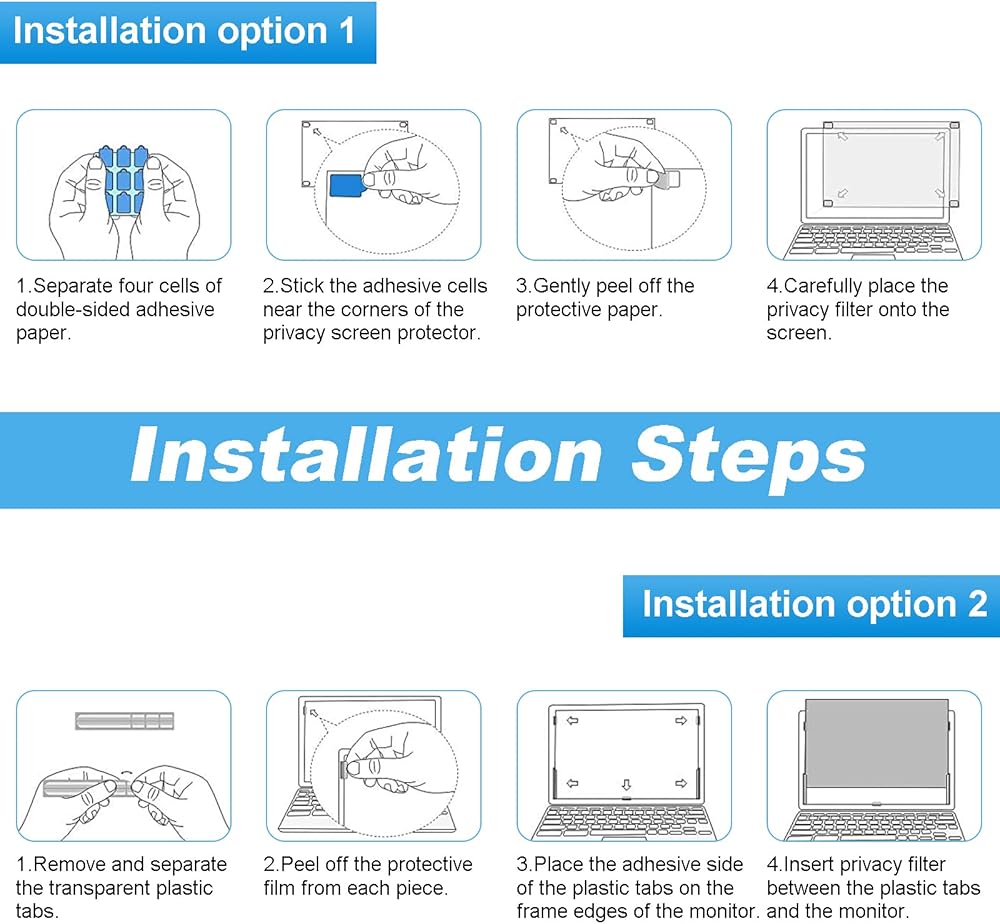 Installation option 1

1.Separate four cells of double-sided adhesive paper.

2.Stick the adhesive cells near the corners of the privacy screen protector.

3.Gently peel off the protective paper.

4.Carefully place the privacy filter onto the screen.

Installation Steps

Installation option 2

1.Remove and separate the transparent plastic tabs.

2.Peel off the protective film from each piece.

3.Place the adhesive side of the plastic tabs on the frame edges of the monitor.

4.Insert privacy filter between the plastic tabs and the monitor.