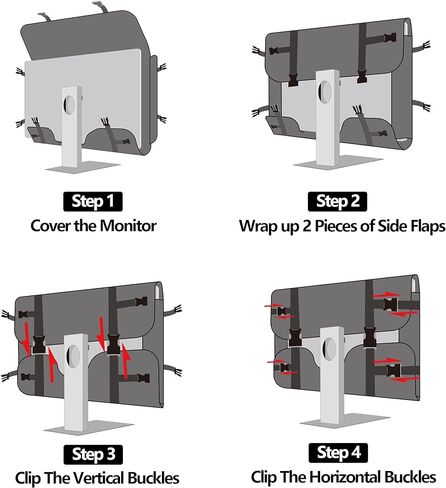 Step 1
Cover the Monitor

Step 2
Wrap up 2 Pieces of Side Flaps

Step 3
Clip The Vertical Buckles

Step 4
Clip The Horizontal Buckles