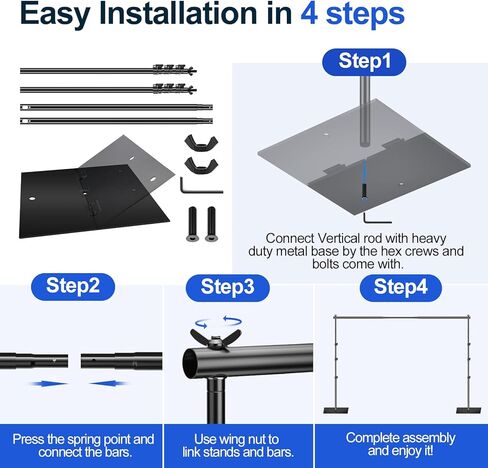 Easy Installation in 4 steps

Step1

Connect Vertical rod with heavy duty metal base by the hex crews and bolts come with.

Step2

Press the spring point and connect the bars.

Step3

Use wing nut to link stands and bars.

Step4

Complete assembly and enjoy it!