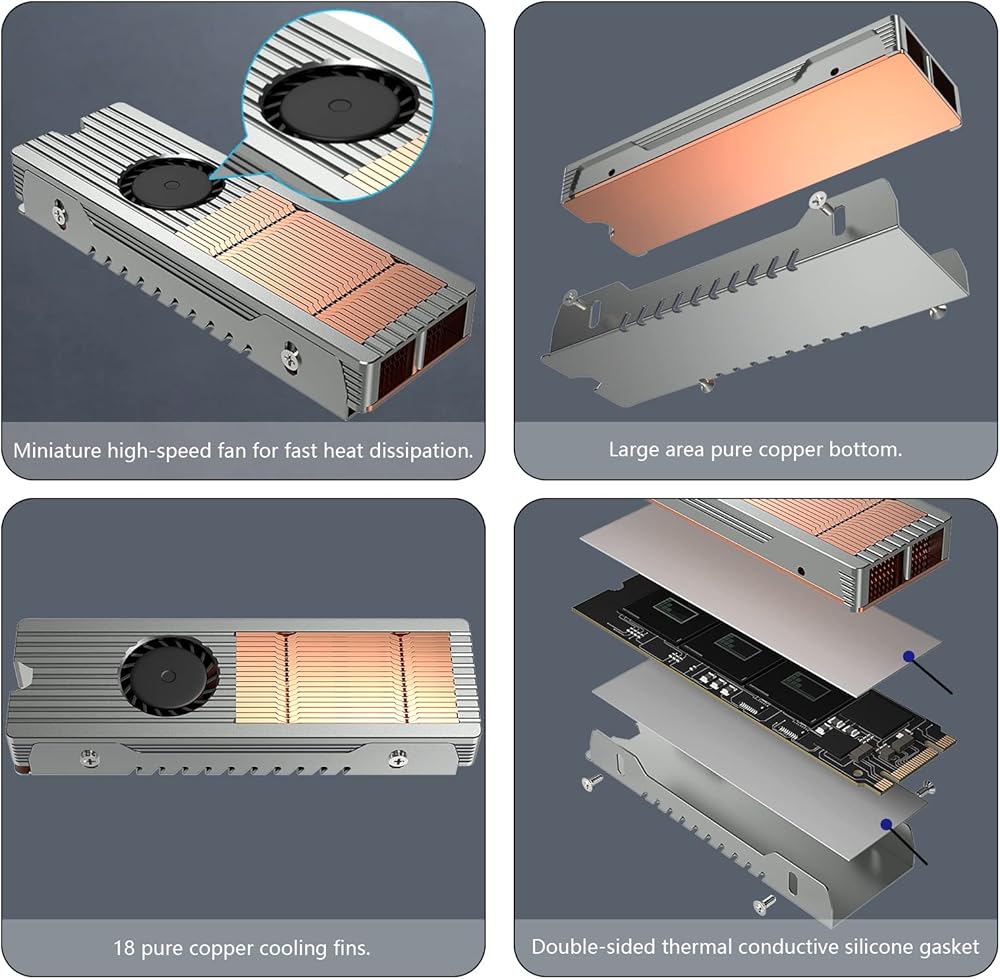 Miniature high-speed fan for fast heat dissipation.

Large area pure copper bottom.

18 pure copper cooling fins.

Double-sided thermal conductive silicone gasket