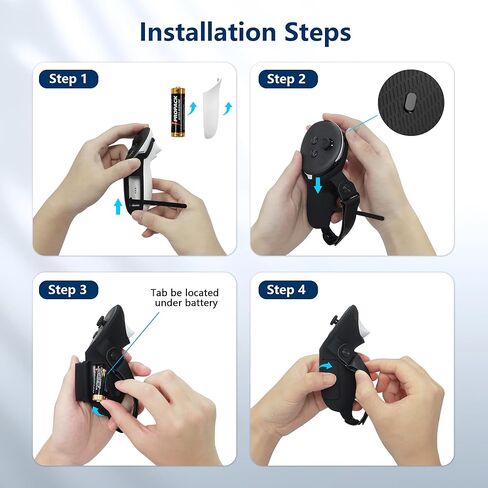 Installation Steps

Step 1

PROPACK

Step 2

Step 3

Tab be located under battery

Step 4