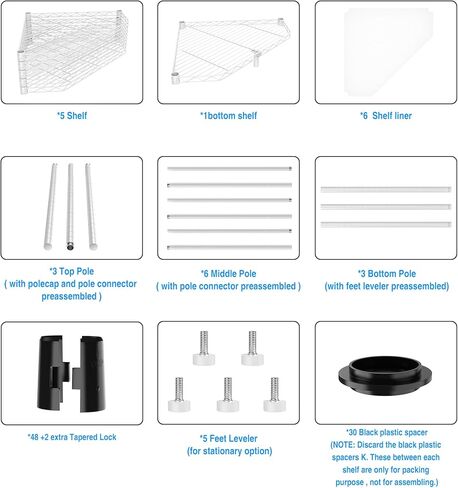 *5 Shelf

*1bottom shelf

*6 Shelf liner

*3 Top Pole
( with polecap and pole connector preassembled )

*6 Middle Pole
( with pole connector preassembled )

*3 Bottom Pole
(with feet leveler preassembled)

*48 +2 extra Tapered Lock

*5 Feet Leveler
(for stationary option)

*30 Black plastic spacer
(NOTE: Discard the black plastic spacers K. These between each shelf are only for packing purpose , not for assembling.)