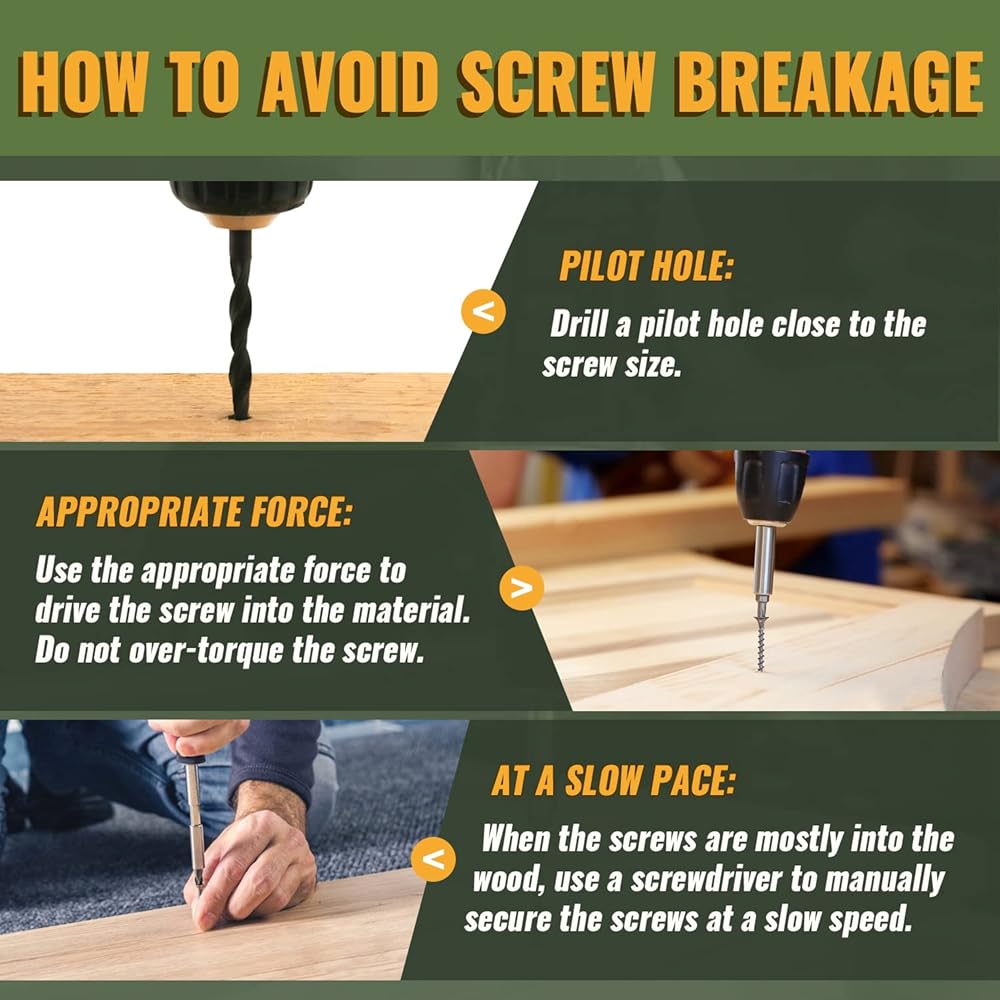 HOW TO AVOID SCREW BREAKAGE

<

PILOT HOLE:

Drill a pilot hole close to the screw size.

APPROPRIATE FORCE:

Use the appropriate force to drive the screw into the material. Do not over-torque the screw.

>

<

AT A SLOW PACE:

When the screws are mostly into the wood, use a screwdriver to manually secure the screws at a slow speed.