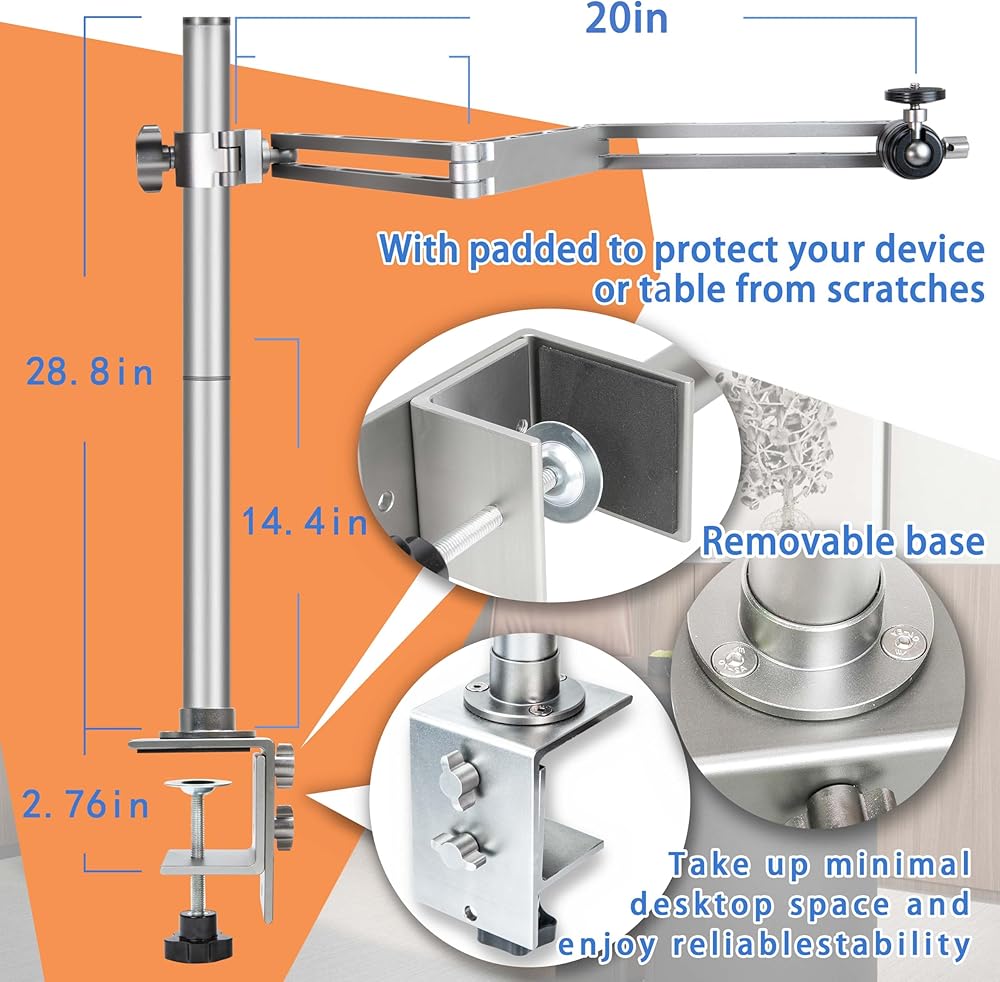 20in

With padded to protect your device or table from scratches

28. 8in

14. 4in

Removable base

2. 76in

Take up minimal desktop space and enjoy reliablestability