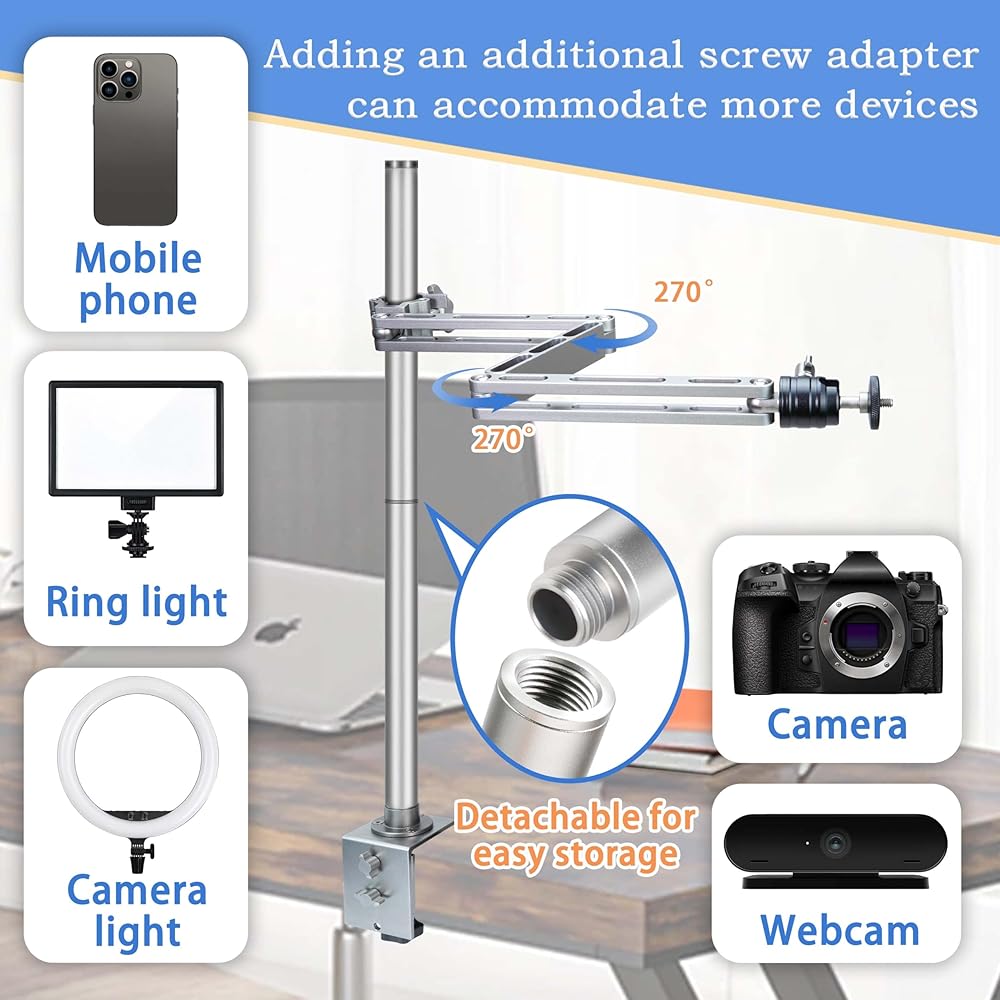 Adding an additional screw adapter can accommodate more devices

Mobile phone

270°

270°

Ring light

Camera

Detachable for easy storage

Camera light

Webcam