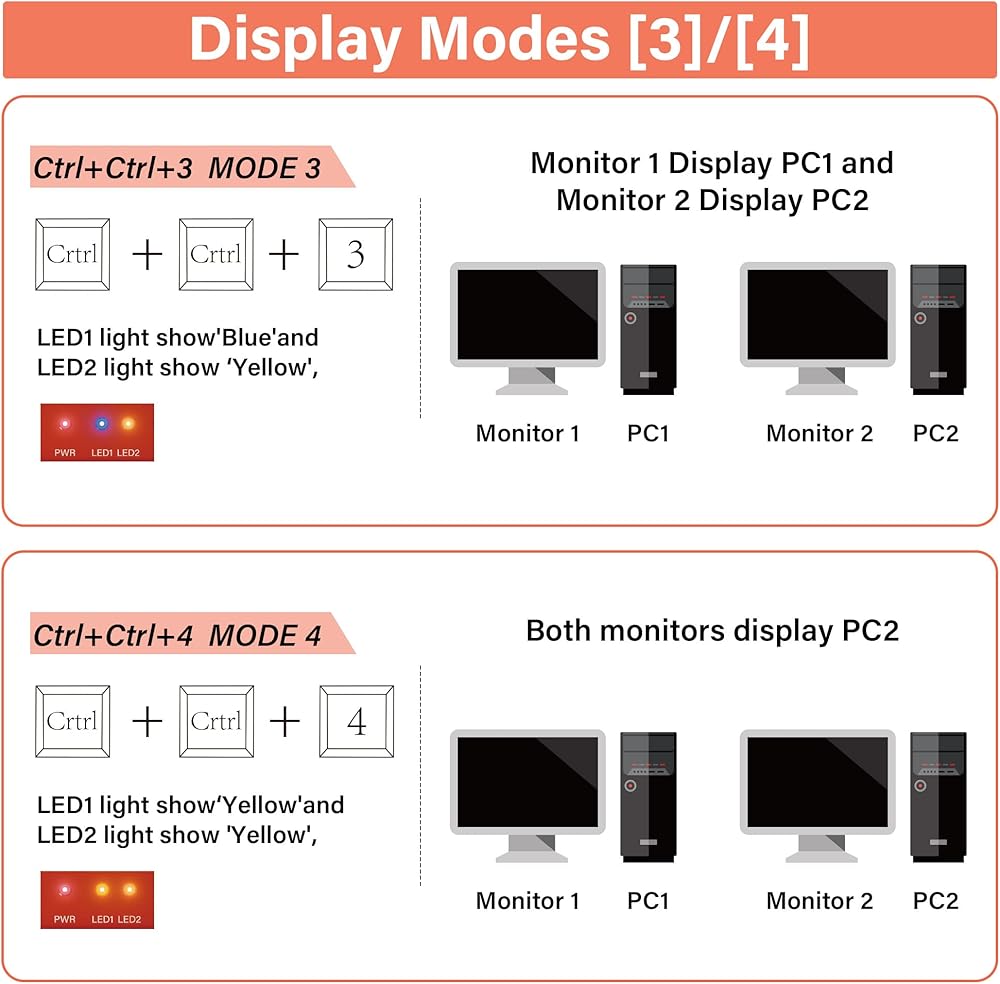 Display Modes [3]/[4]

Ctrl+Ctrl+3 MODE 3

Crtrl + Crtrl + 3

LED1 light show'Blue'and LED2 light show ‘Yellow',

PWR LED1 LED2

Monitor 1 Display PC1 and Monitor 2 Display PC2

Monitor 1 PC1 Monitor 2 PC2

Ctrl+Ctrl+4 MODE 4

Crtrl + Crtrl + 4

LED1 light show‘Yellow'and LED2 light show 'Yellow',

PWR LED1 LED2

Both monitors display PC2

Monitor 1 PC1 Monitor 2 PC2