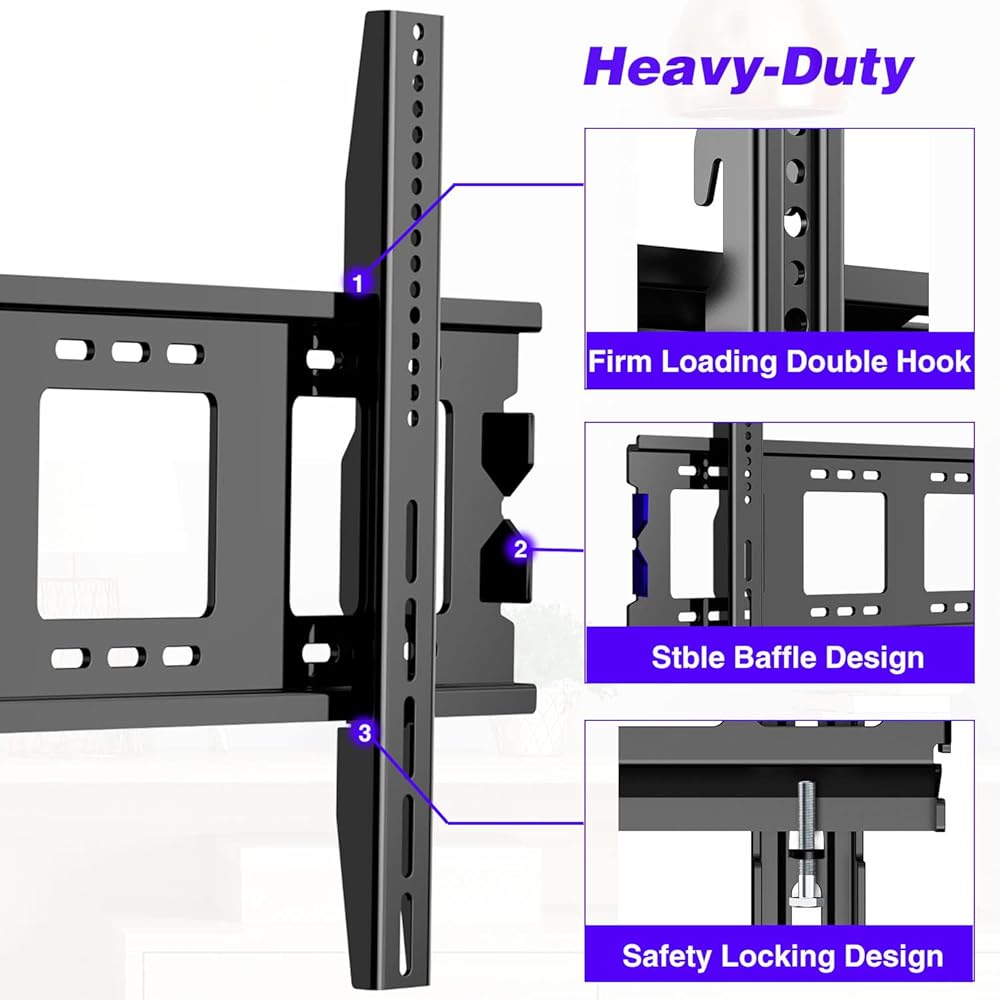 Heavy-Duty

1

Firm Loading Double Hook

2

Stble Baffle Design

3

Safety Locking Design