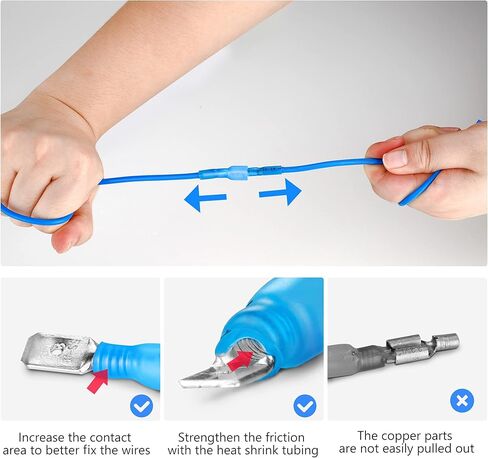 Increase the contact area to better fix the wires

Strengthen the friction with the heat shrink tubing

The copper parts are not easily pulled out