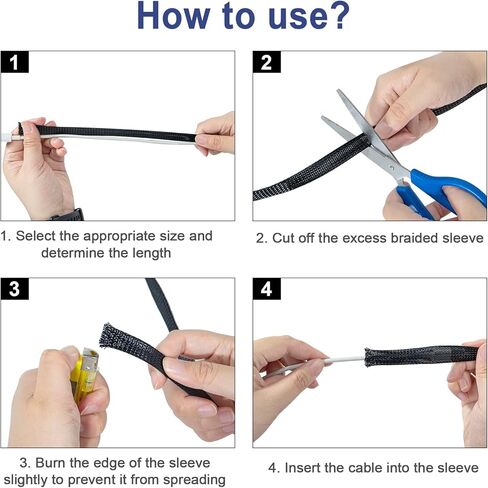 How to use?

1

1. Select the appropriate size and determine the length

2

2. Cut off the excess braided sleeve

3

3. Burn the edge of the sleeve slightly to prevent it from spreading

4

4. Insert the cable into the sleeve