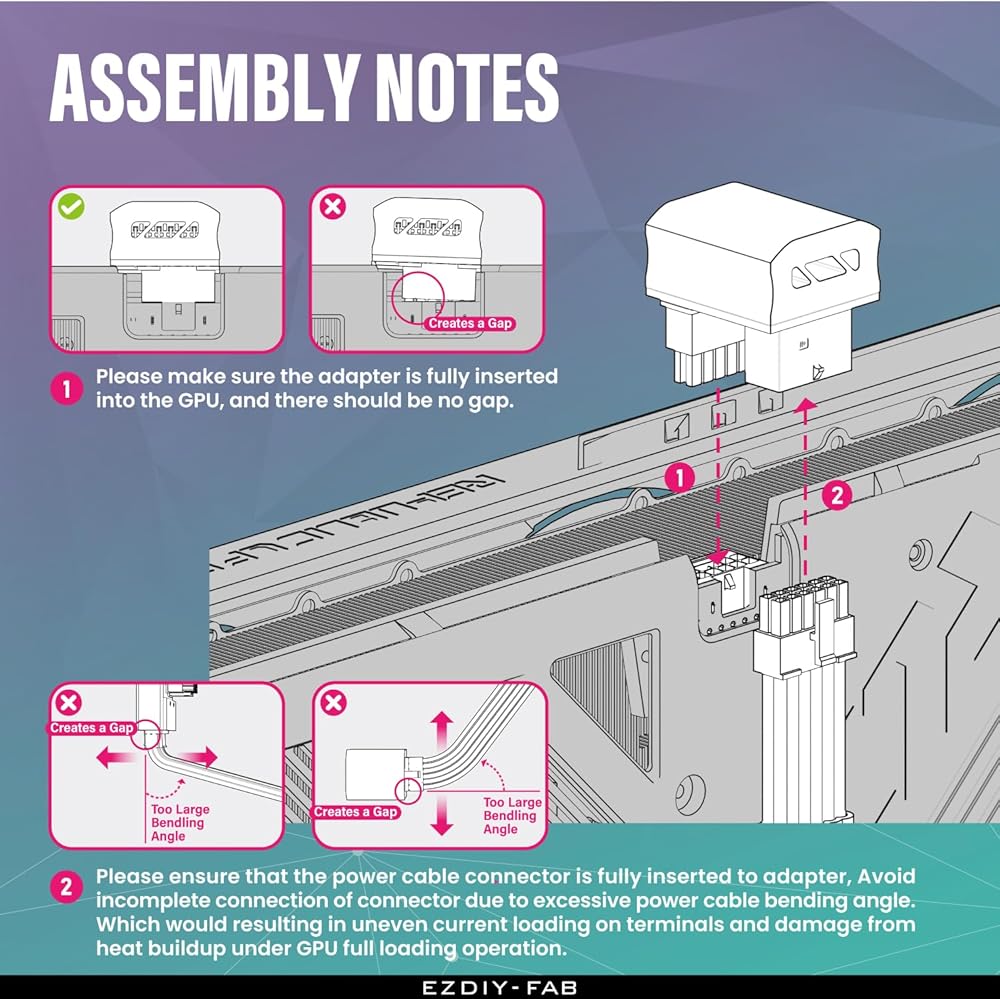 ASSEMBLY NOTES

Creates a Gap

1 Please make sure the adapter is fully inserted into the GPU, and there should be no gap.

1

2

Creates a Gap

Too Large Bending Angle

Creates a Gap

Too Large Bending Angle

2 Please ensure that the power cable connector is fully inserted to adapter, Avoid incomplete connection of connector due to excessive power cable bending angle. Which would resulting in uneven current loading on terminals and damage from heat buildup under GPU full loading operation.

EZDIY-FAB