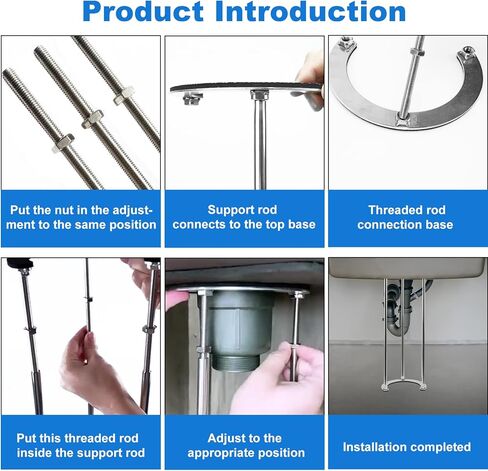 Product Introduction

Put the nut in the adjustment to the same position

Support rod connects to the top base

Threaded rod connection base

Put this threaded rod inside the support rod

Adjust to the appropriate position

Installation completed