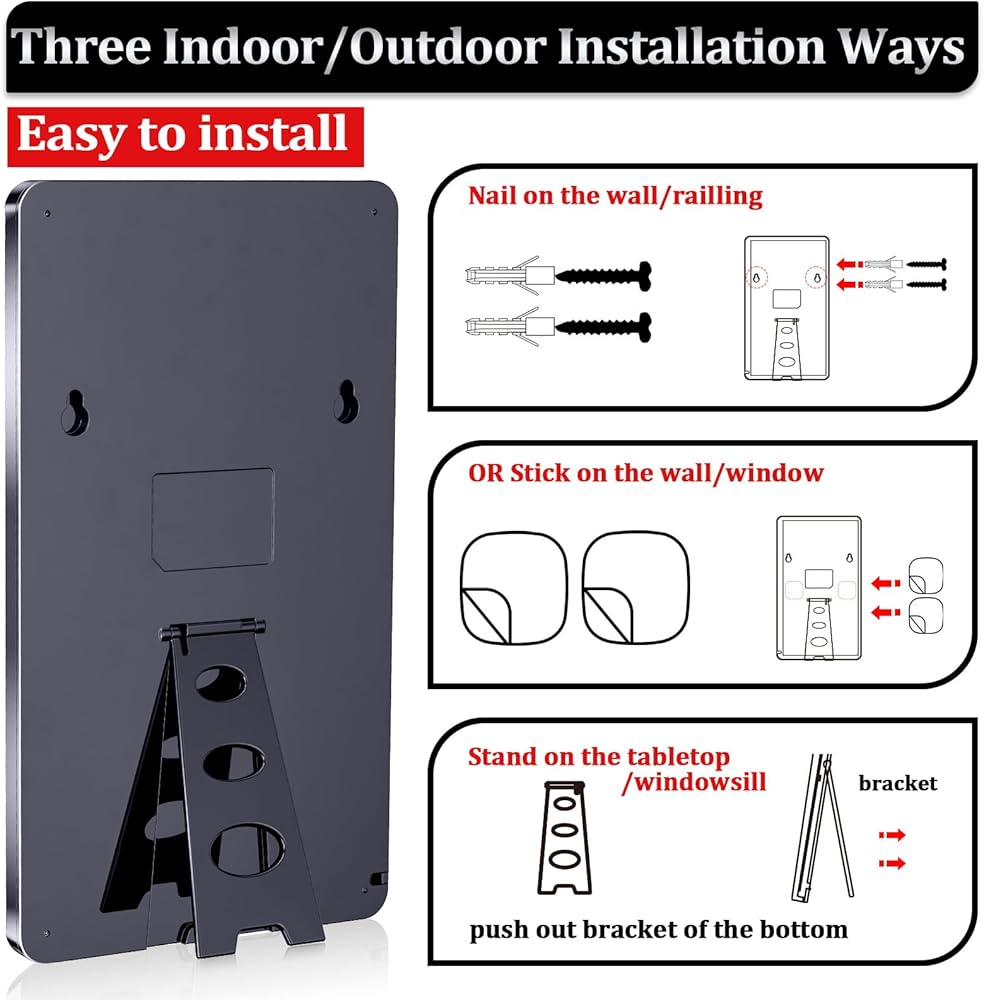 Three Indoor/Outdoor Installation Ways

Easy to install

Nail on the wall/railling

OR Stick on the wall/window

Stand on the tabletop /windowsill

bracket

push out bracket of the bottom