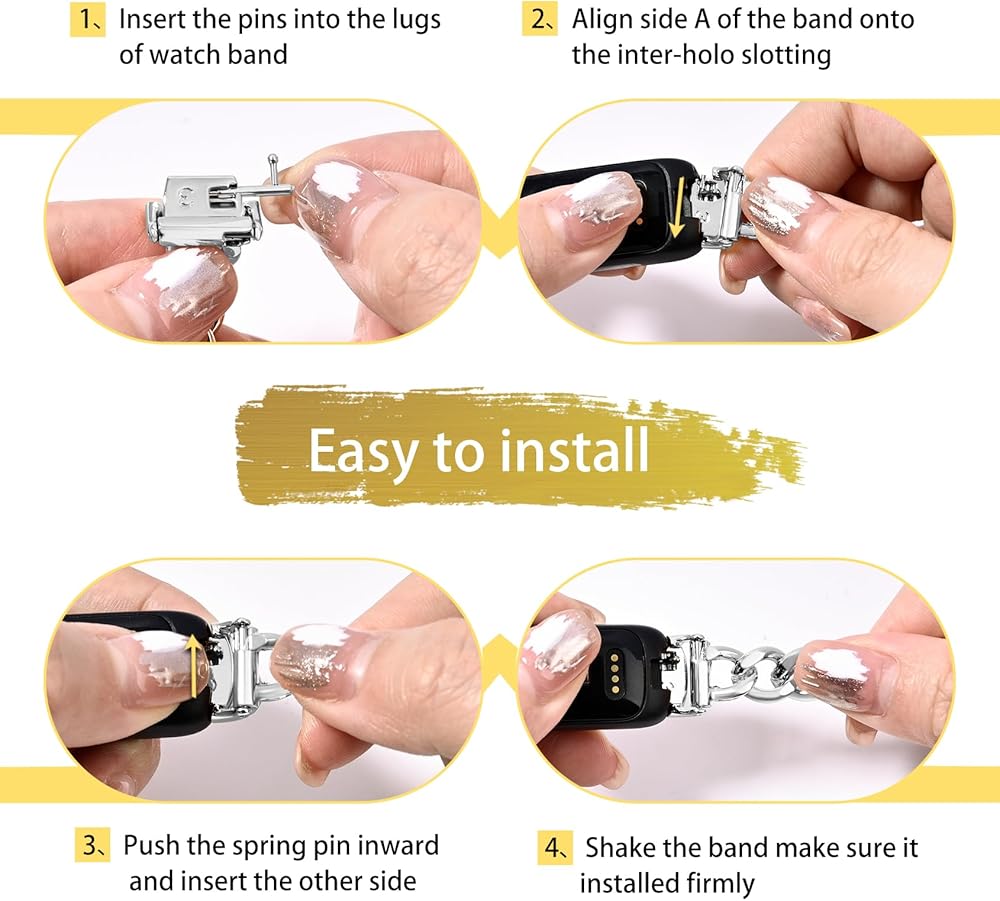 1、Insert the pins into the lugs of watch band

2、Align side A of the band onto the inter-holo slotting

Easy to install

3、Push the spring pin inward and insert the other side

4、Shake the band make sure it installed firmly