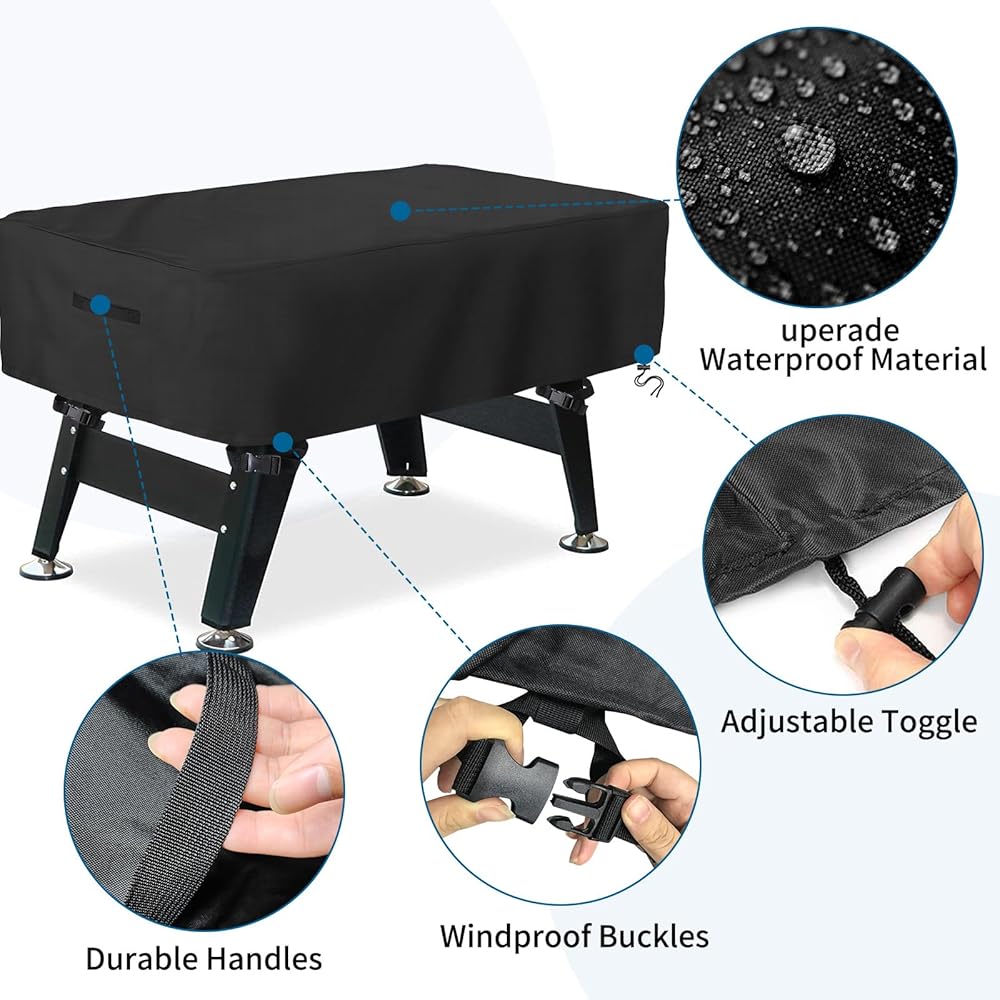 uperade
Waterproof Material

Adjustable Toggle

Durable Handles

Windproof Buckles