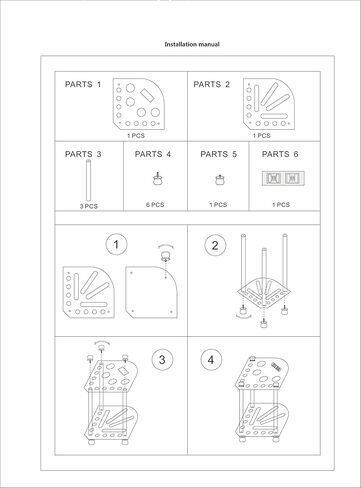 Installation manual

PARTS 1

1 PCS

PARTS 2

1 PCS

PARTS 3

3 PCS

PARTS 4

6 PCS

PARTS 5

1 PCS

PARTS 6

1 PCS

1

2

3

4