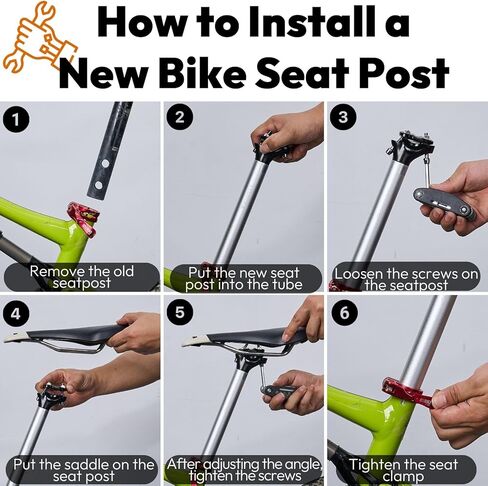 How to Install a New Bike Seat Post

1
Remove the old seatpost

2
Put the new seat post into the tube

3
Loosen the screws on the seatpost

4
Put the saddle on the seat post

5
After adjusting the angle, tighten the screws

6
Tighten the seat clamp