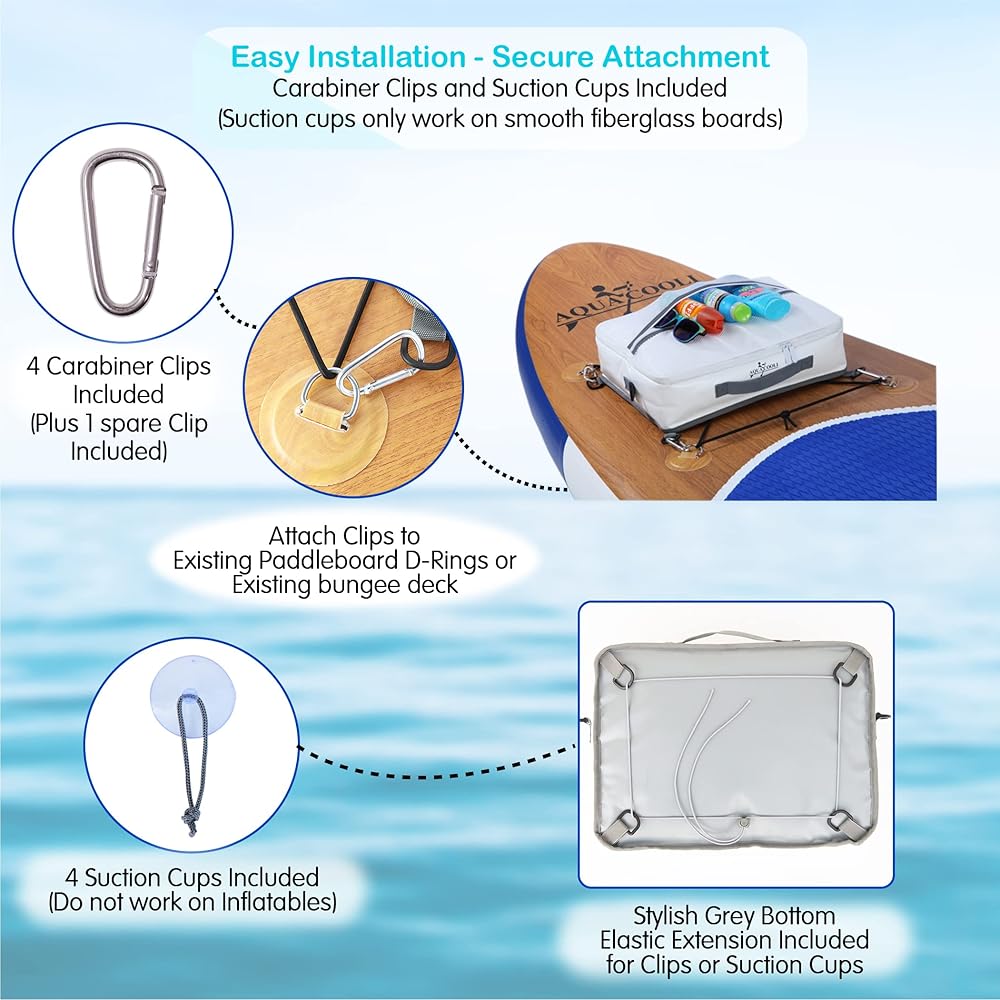 Easy Installation - Secure Attachment
Carabiner Clips and Suction Cups Included
(Suction cups only work on smooth fiberglass boards)

4 Carabiner Clips Included
(Plus 1 spare Clip Included)

AQUA COOLI

AQUA COOLI

Attach Clips to
Existing Paddleboard D-Rings or
Existing bungee deck

4 Suction Cups Included
(Do not work on Inflatables)

Stylish Grey Bottom
Elastic Extension Included
for Clips or Suction Cups