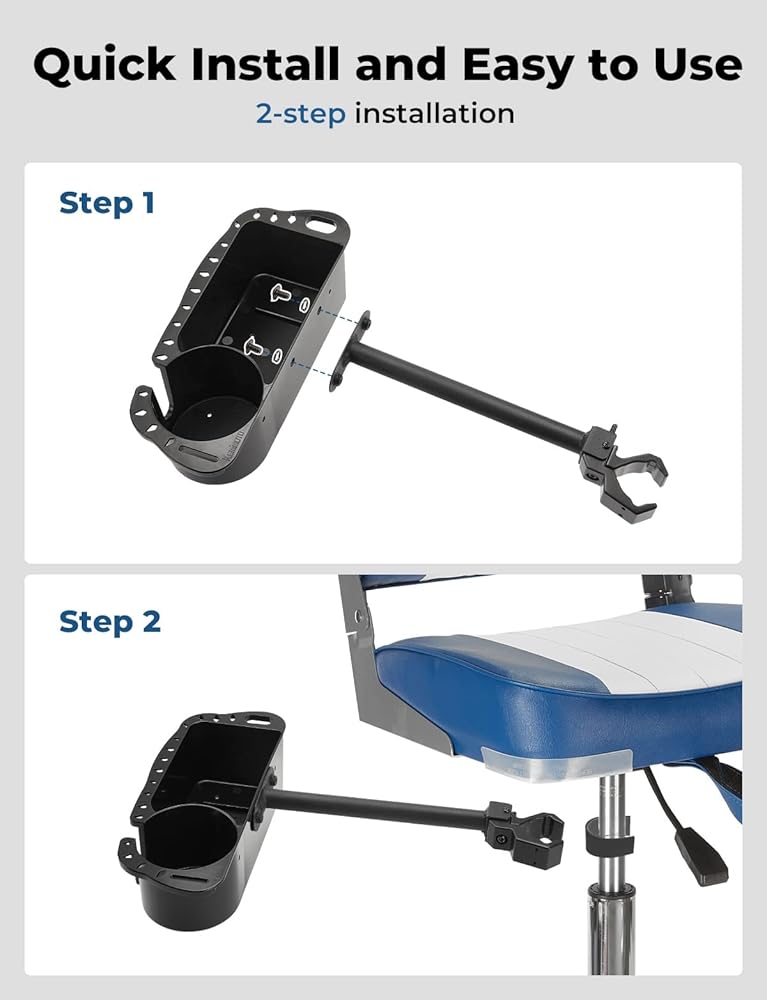 Quick Install and Easy to Use
2-step installation

Step 1

Step 2