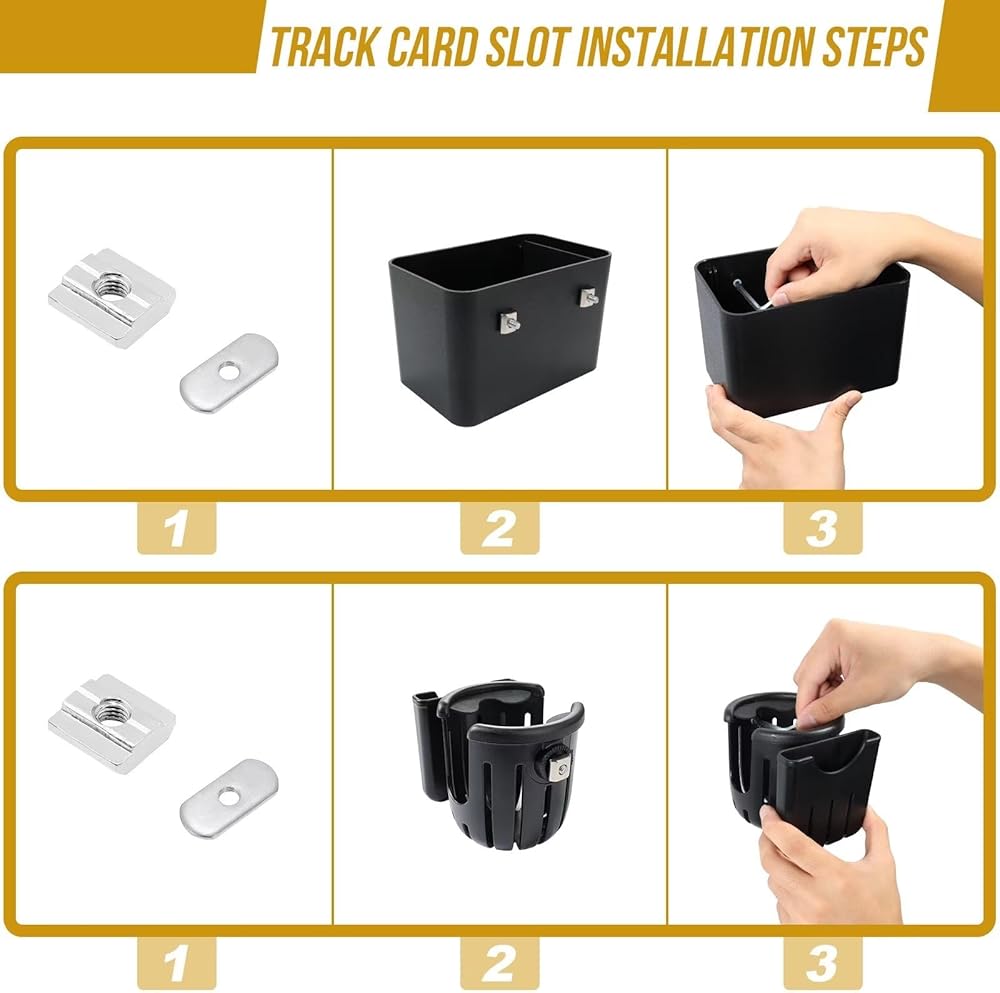 TRACK CARD SLOT INSTALLATION STEPS

1

2

3

1

2

3