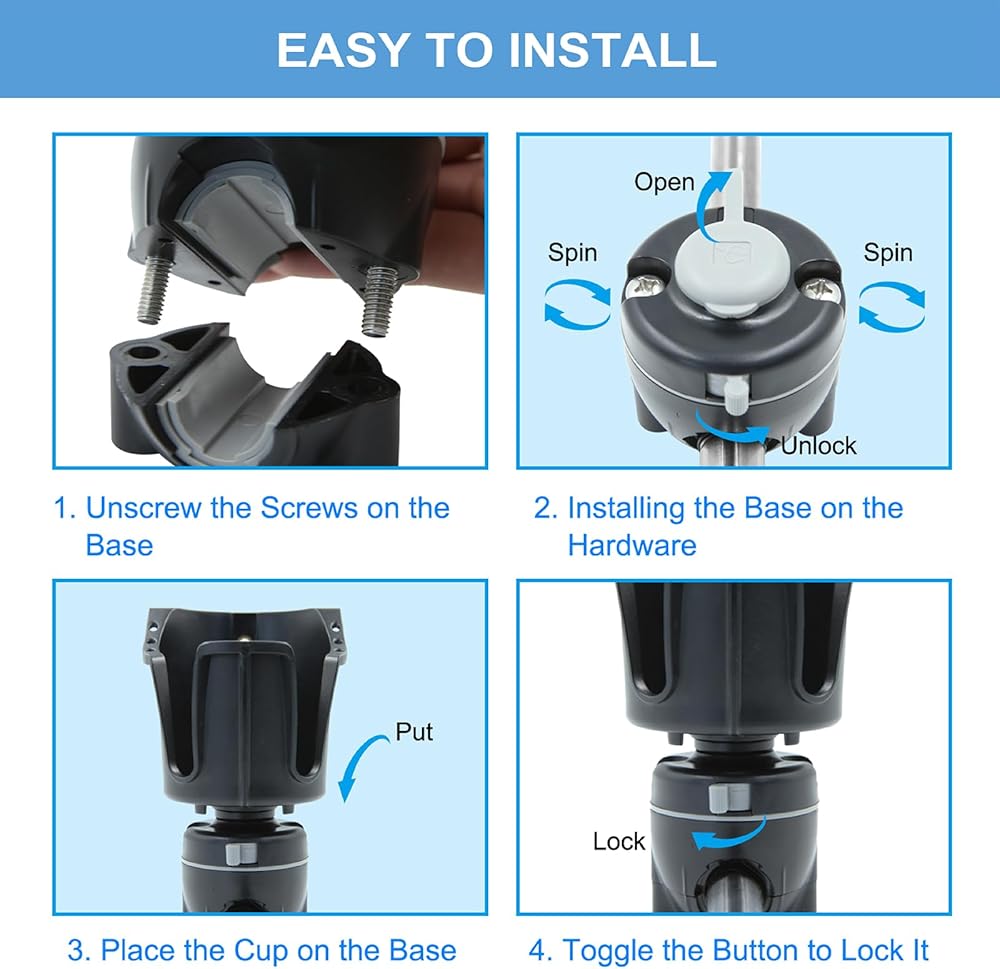 EASY TO INSTALL

1. Unscrew the Screws on the Base

Open
Spin
Spin
Unlock

2. Installing the Base on the Hardware

Put

3. Place the Cup on the Base

Lock

4. Toggle the Button to Lock It