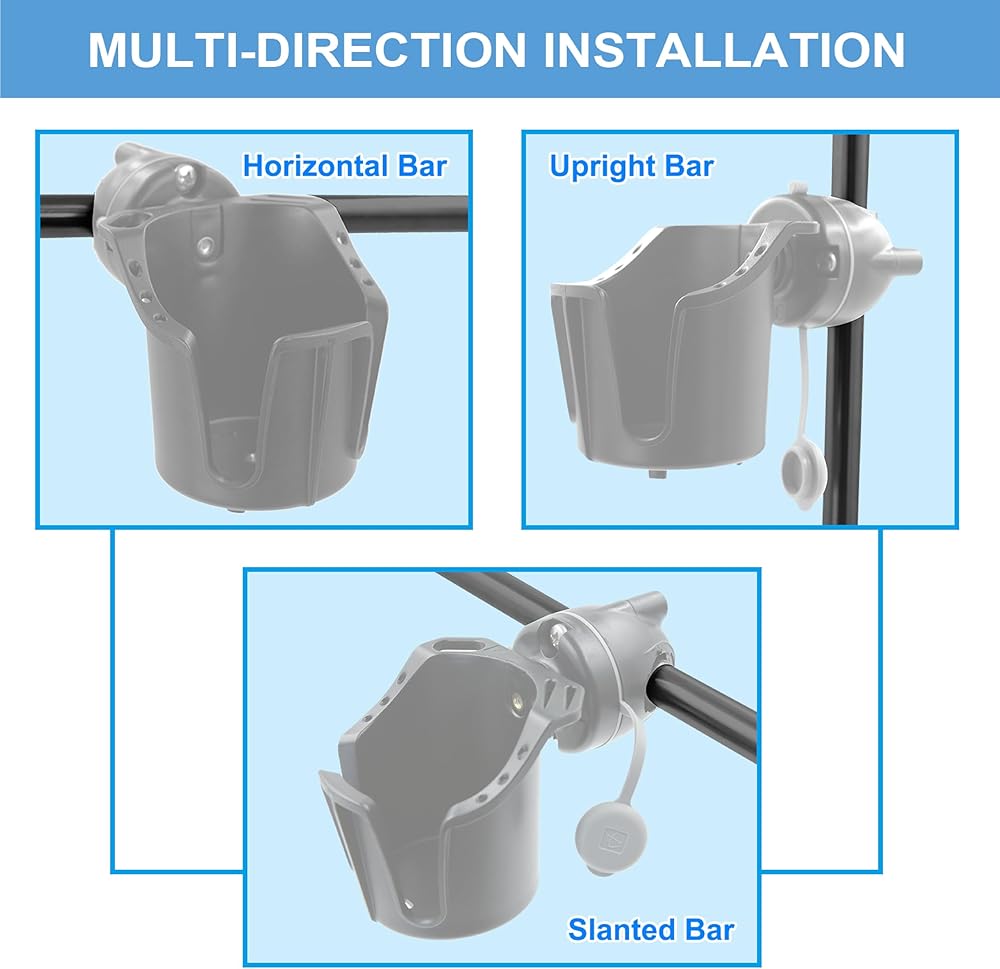 MULTI-DIRECTION INSTALLATION

Horizontal Bar

Upright Bar

Slanted Bar