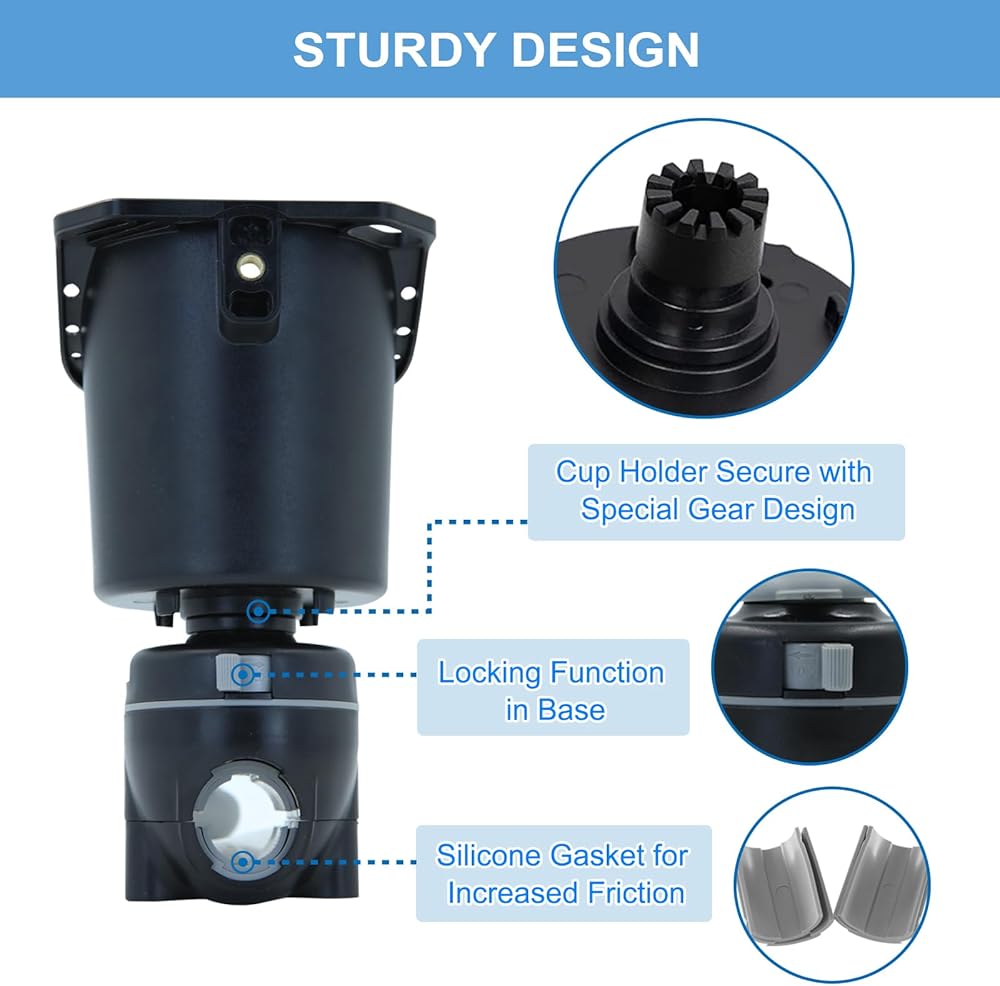 STURDY DESIGN

Cup Holder Secure with Special Gear Design

Locking Function in Base

Silicone Gasket for Increased Friction