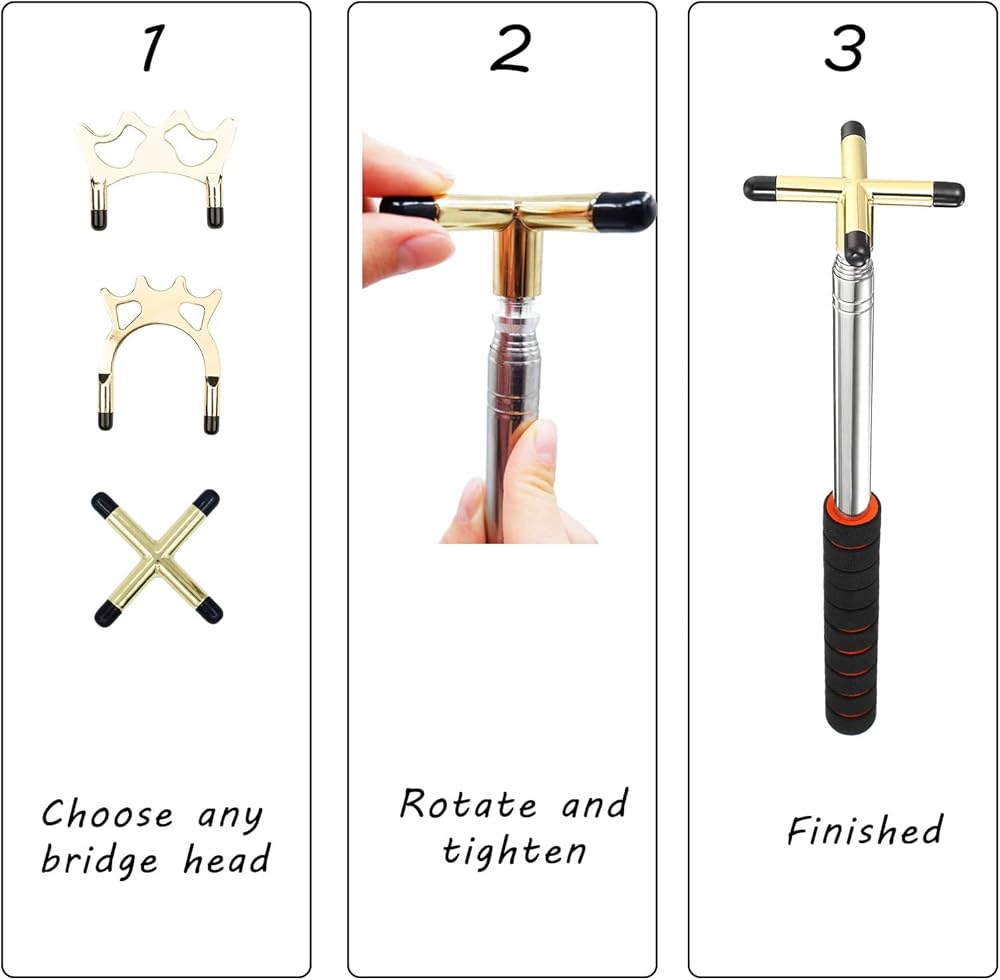 1

Choose any bridge head

2

Rotate and tighten

3

Finished