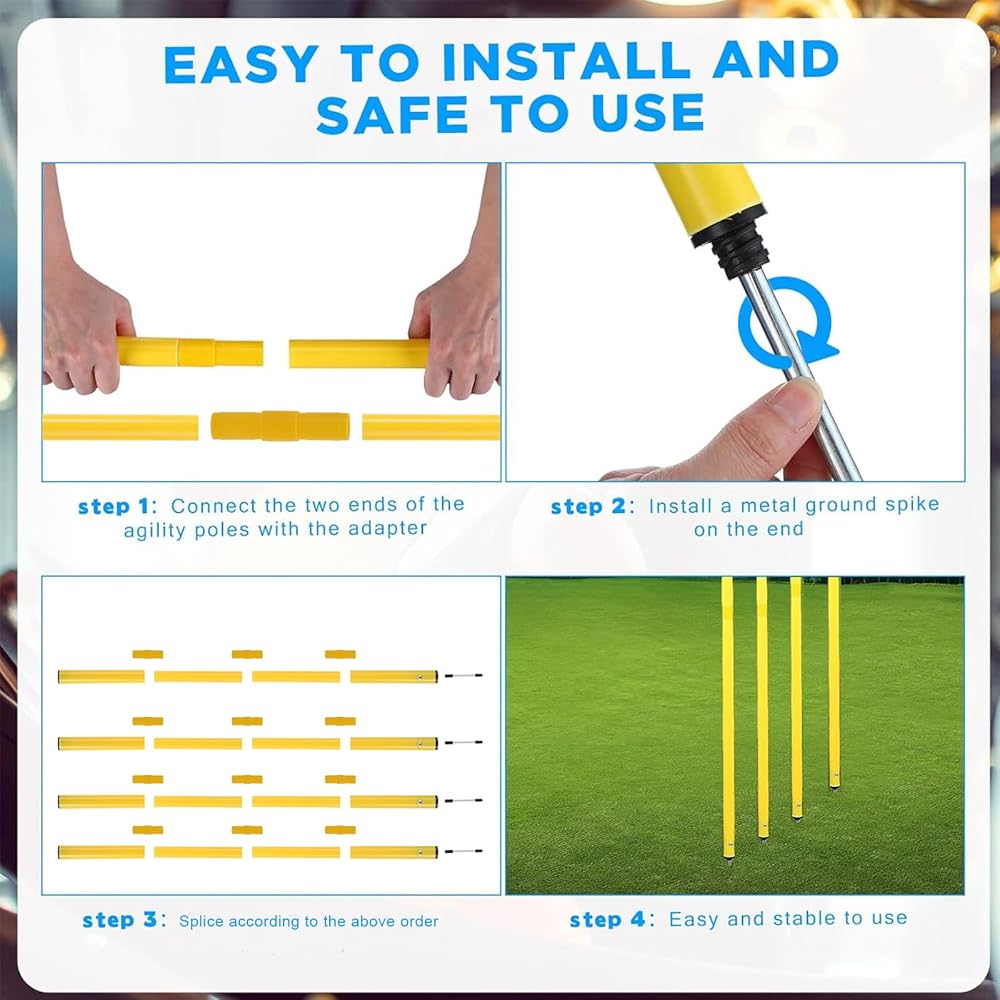 EASY TO INSTALL AND SAFE TO USE

step 1: Connect the two ends of the agility poles with the adapter

step 2: Install a metal ground spike on the end

step 3: Splice according to the above order

step 4: Easy and stable to use