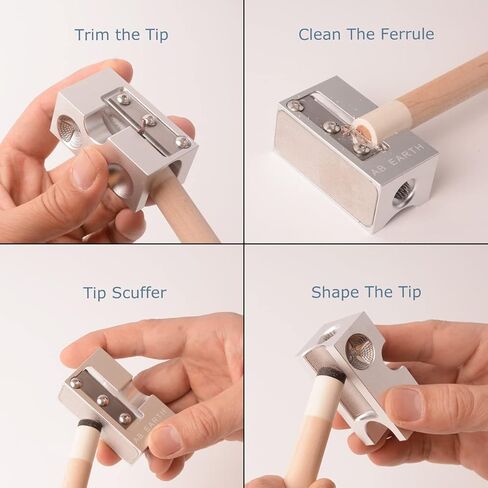 Trim the Tip

Clean The Ferrule

AB EARTH

Tip Scuffer

AB EARTH

Shape The Tip