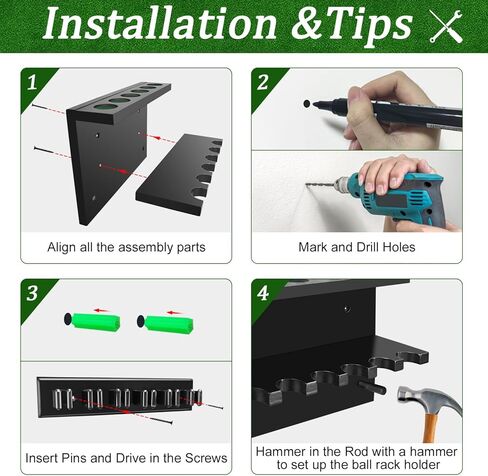 Installation &Tips

1

Align all the assembly parts

2

Mark and Drill Holes

3

Insert Pins and Drive in the Screws

4

Hammer in the Rod with a hammer to set up the ball rack holder