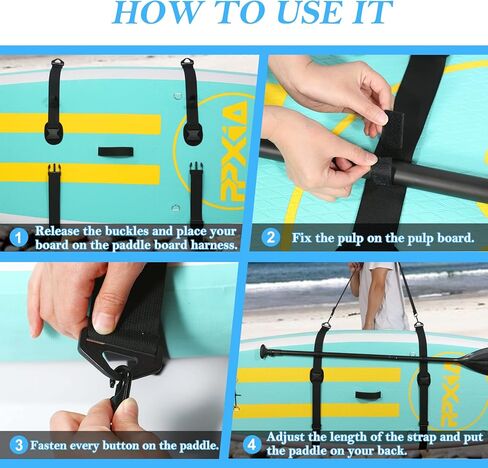 HOW TO USE IT

PPXiA

1 Release the buckles and place your board on the paddle board harness.

2 Fix the pulp on the pulp board.

3 Fasten every button on the paddle.

PPXiA

4 Adjust the length of the strap and put the paddle on your back.