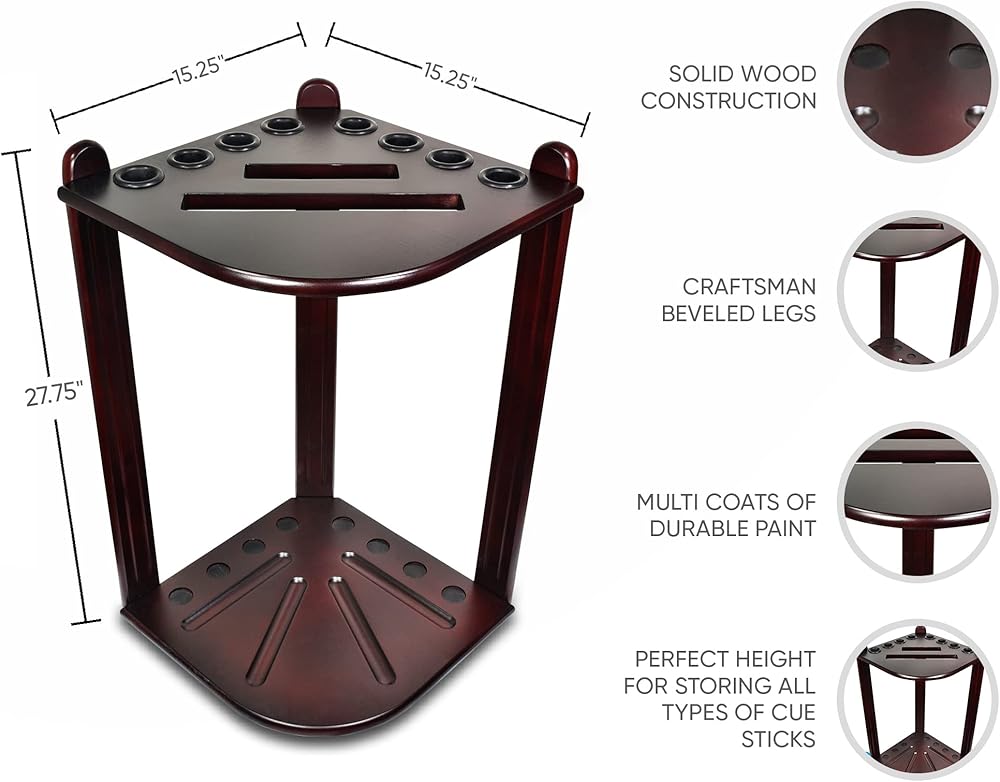 15.25"

15.25"

27.75"

SOLID WOOD CONSTRUCTION

CRAFTSMAN BEVELED LEGS

MULTI COATS OF DURABLE PAINT

PERFECT HEIGHT FOR STORING ALL TYPES OF CUE STICKS