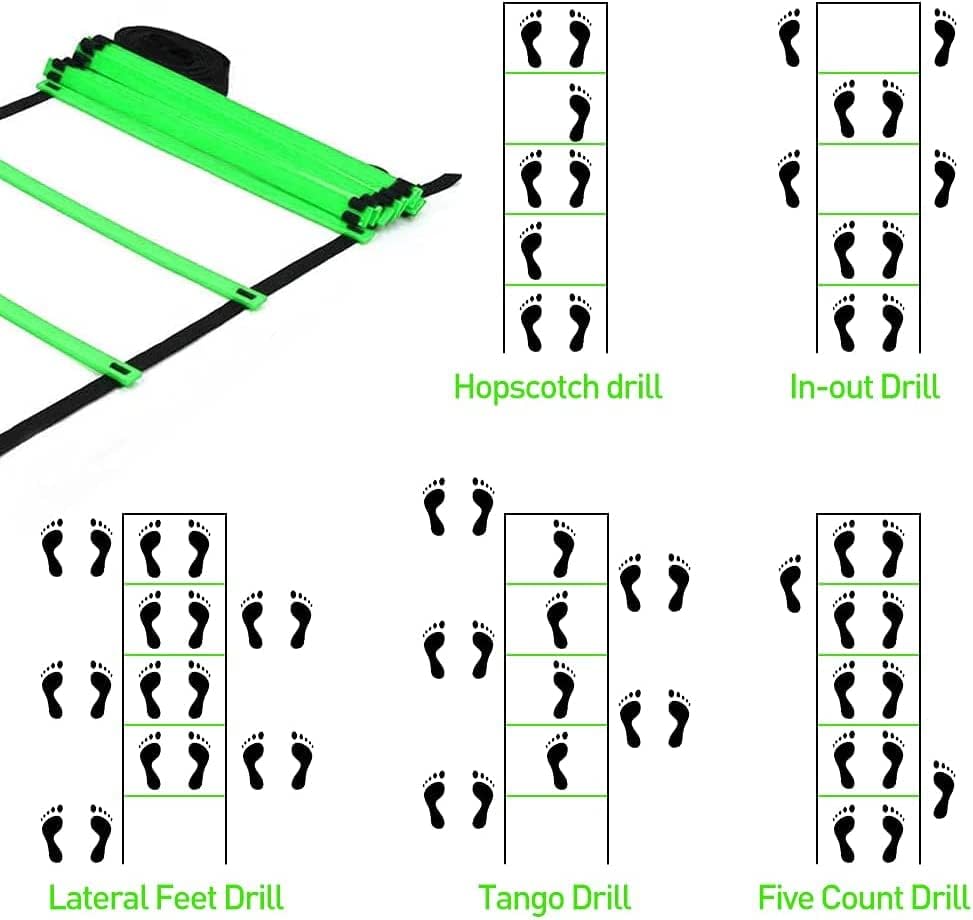 Hopscotch drill

In-out Drill

Lateral Feet Drill

Tango Drill

Five Count Drill