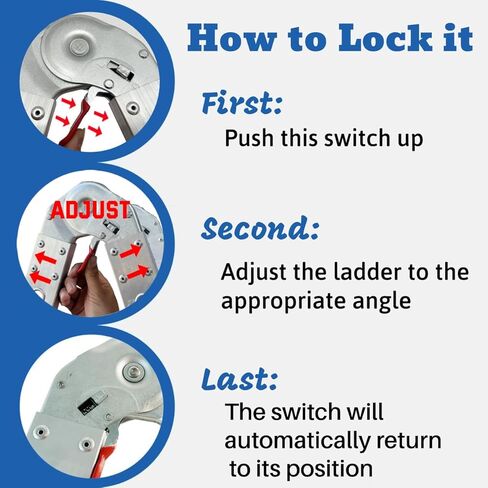 How to Lock it

First:

Push this switch up

ADJUST

Second:

Adjust the ladder to the appropriate angle

Last:

The switch will automatically return to its position