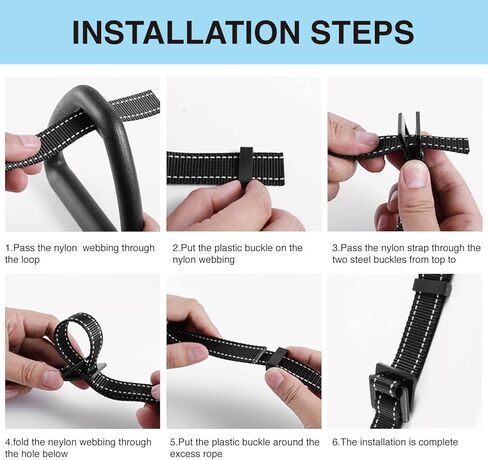 INSTALLATION STEPS

1.Pass the nylon  webbing through the loop

2.Put the plastic buckle on the nylon webbing

3.Pass the nylon strap through the two steel buckles from top to

4.fold the neylon webbing through the hole below

5.Put the plastic buckle around the excess rope

6.The installation is complete