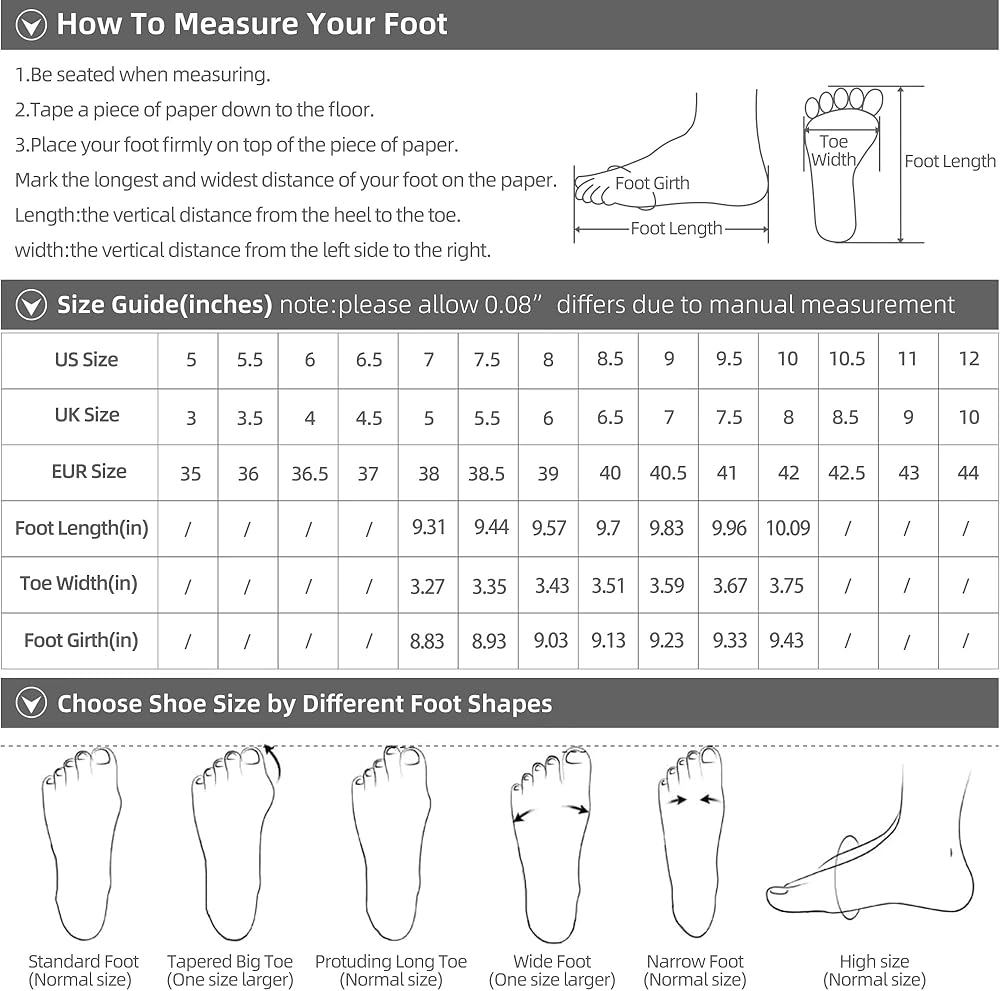 How To Measure Your Foot

1.Be seated when measuring.
2.Tape a piece of paper down to the floor.
3.Place your foot firmly on top of the piece of paper.
Mark the longest and widest distance of your foot on the paper.
Length:the vertical distance from the heel to the toe.
width:the vertical distance from the left side to the right.

Foot Girth
Foot Length
Toe Width
Foot Length

Size Guide(inches) note:please allow 0.08" differs due to manual measurement

| US Size | 5 | 5.5 | 6 | 6.5 | 7 | 7.5 | 8 | 8.5 | 9 | 9.5 | 10 | 10.5 | 11 | 12 |
|---|---|---|---|---|---|---|---|---|---|---|---|---|---|---|
| UK Size | 3 | 3.5 | 4 | 4.5 | 5 | 5.5 | 6 | 6.5 | 7 | 7.5 | 8 | 8.5 | 9 | 10 |
| EUR Size | 35 | 36 | 36.5 | 37 | 38 | 38.5 | 39 | 40 | 40.5 | 41 | 42 | 42.5 | 43 | 44 |
| Foot Length(in) | / | / | / | / | 9.31 | 9.44 | 9.57 | 9.7 | 9.83 | 9.96 | 10.09 | / | / | / |
| Toe Width(in) | / | / | / | / | 3.27 | 3.35 | 3.43 | 3.51 | 3.59 | 3.67 | 3.75 | / | / | / |
| Foot Girth(in) | / | / | / | / | 8.83 | 8.93 | 9.03 | 9.13 | 9.23 | 9.33 | 9.43 | / | / | / |

Choose Shoe Size by Different Foot Shapes

Standard Foot
(Normal size)

Tapered Big Toe
(One size larger)

Protuding Long Toe
(Normal size)

Wide Foot
(One size larger)

Narrow Foot
(Normal size)

High size
(Normal size)