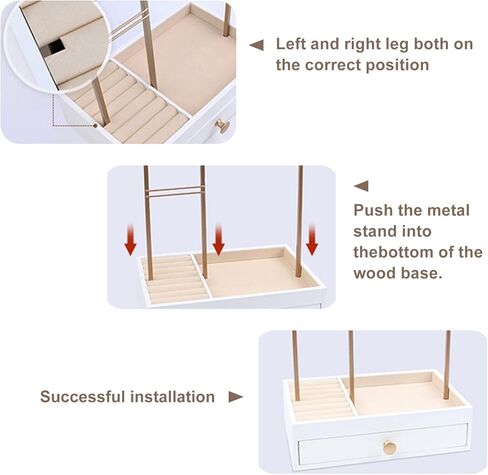 Left and right leg both on the correct position

Push the metal stand into thebottom of the wood base.

Successful installation