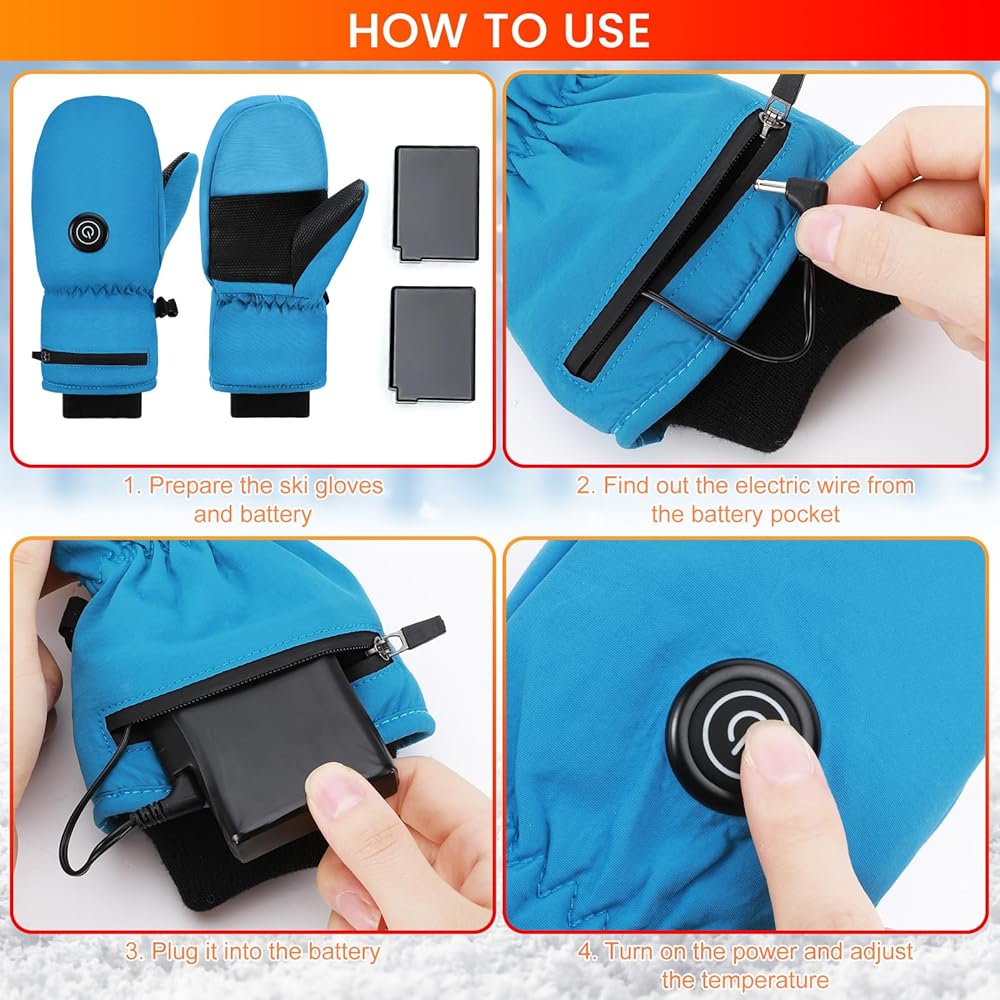 HOW TO USE

1. Prepare the ski gloves and battery

2. Find out the electric wire from the battery pocket

3. Plug it into the battery

4. Turn on the power and adjust the temperature