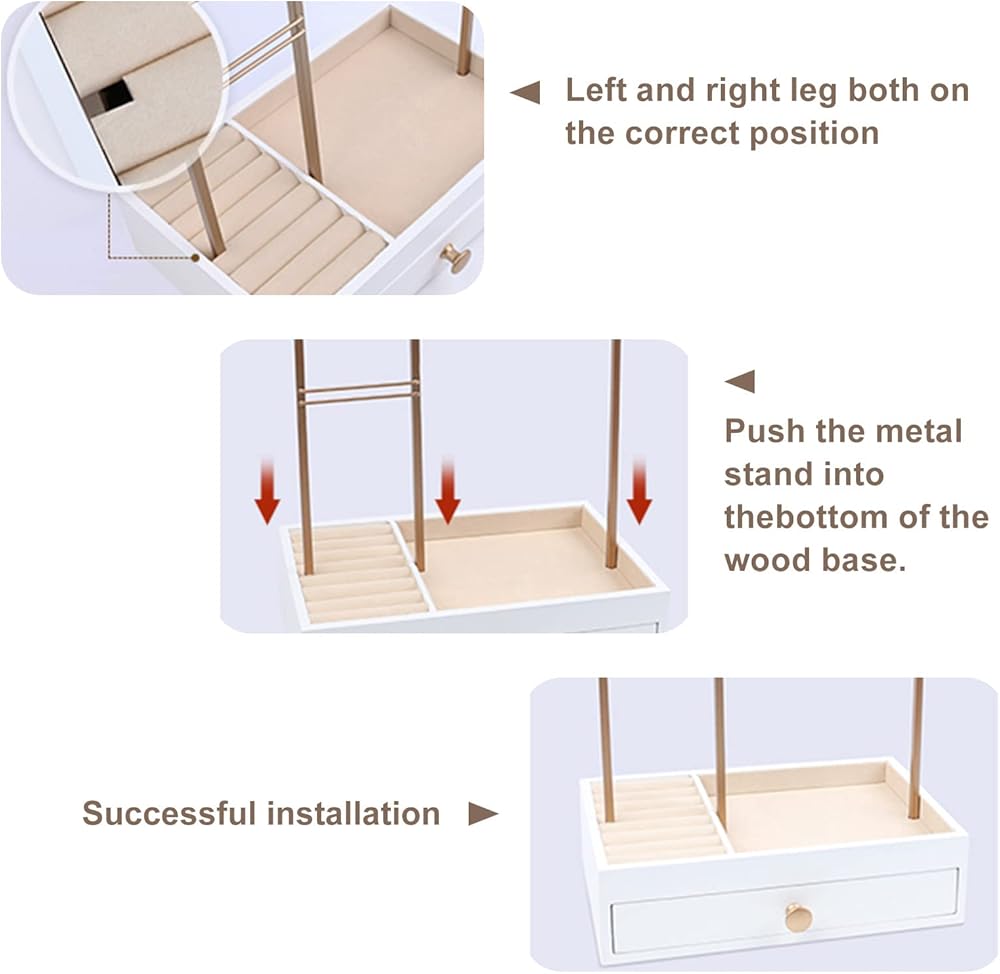 ◄ Left and right leg both on the correct position

◄

Push the metal stand into thebottom of the wood base.

Successful installation ►