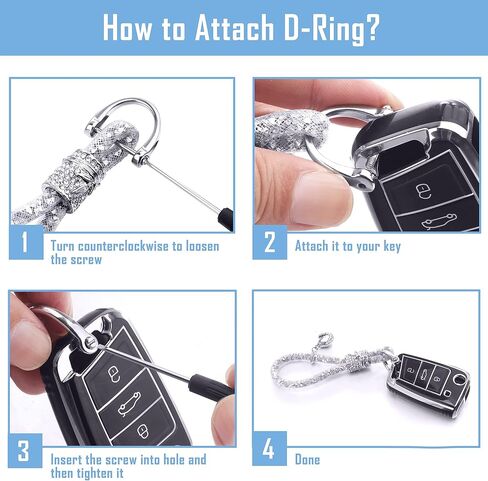 How to Attach D-Ring?

1
Turn counterclockwise to loosen the screw

2
Attach it to your key

3
Insert the screw into hole and then tighten it

4
Done