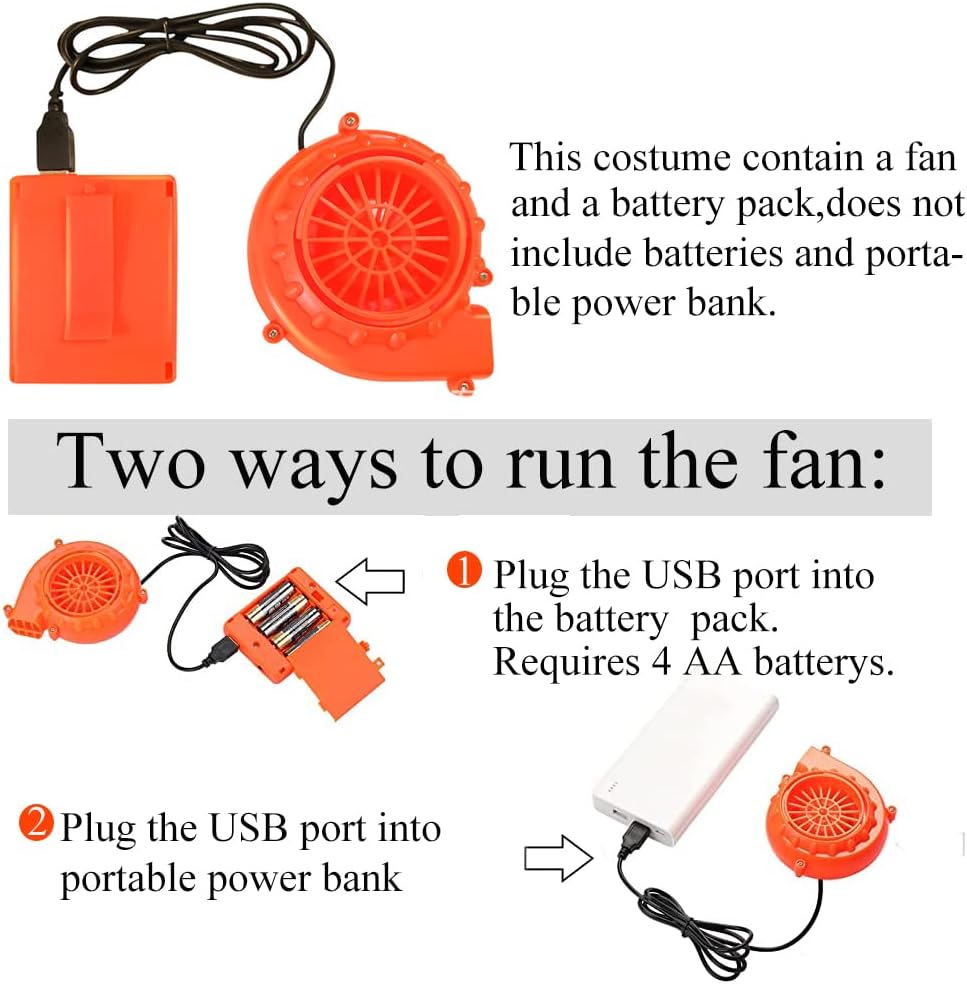 This costume contain a fan and a battery pack,does not include batteries and portable power bank.

Two ways to run the fan:

1 Plug the USB port into the battery pack. Requires 4 AA batterys.

2 Plug the USB port into portable power bank