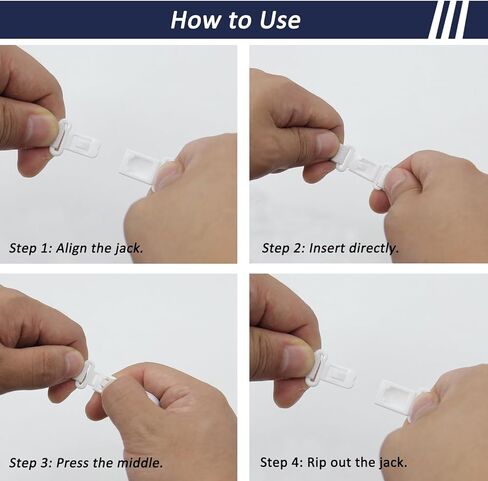 How to Use

Step 1: Align the jack.

Step 2: Insert directly.

Step 3: Press the middle.

Step 4: Rip out the jack.