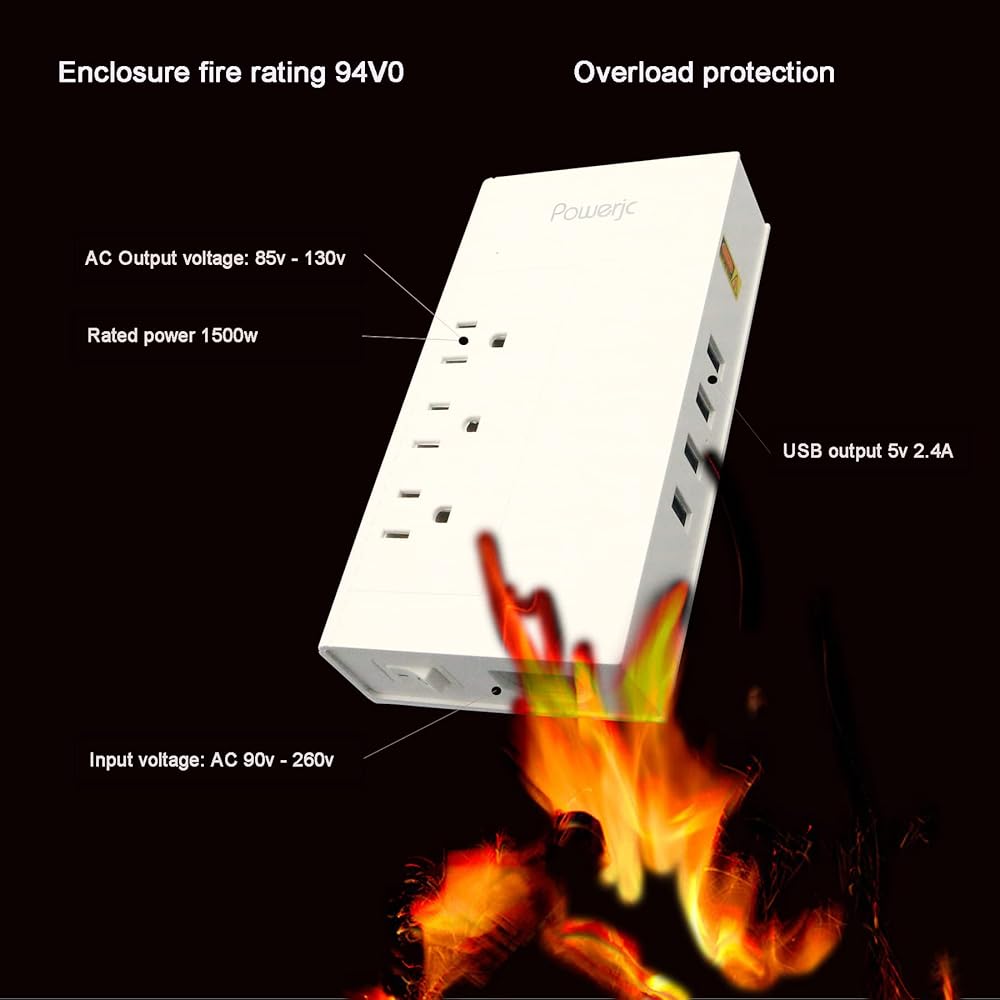 Enclosure fire rating 94V0

Overload protection

Powerjc

AC Output voltage: 85v - 130v

Rated power 1500w

USB output 5v 2.4A

Input voltage: AC 90v - 260v