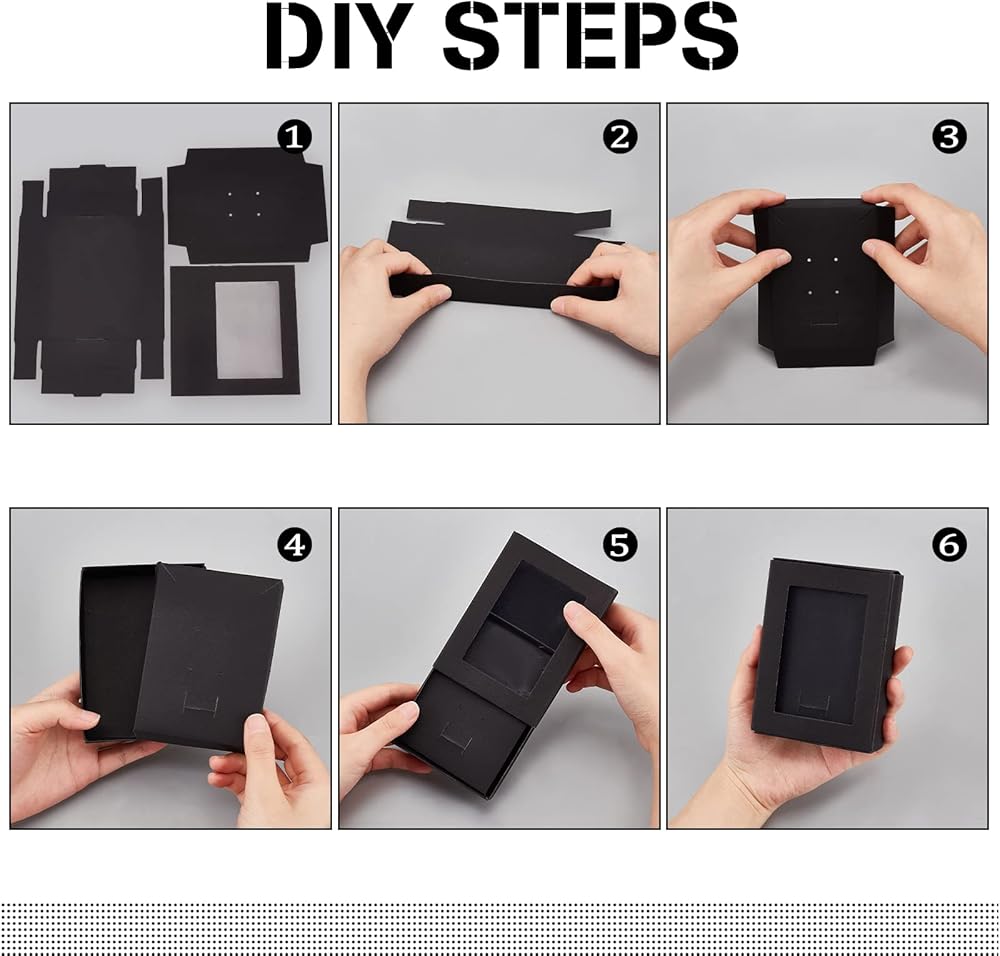 DIY STEPS

1

2

3

4

5

6