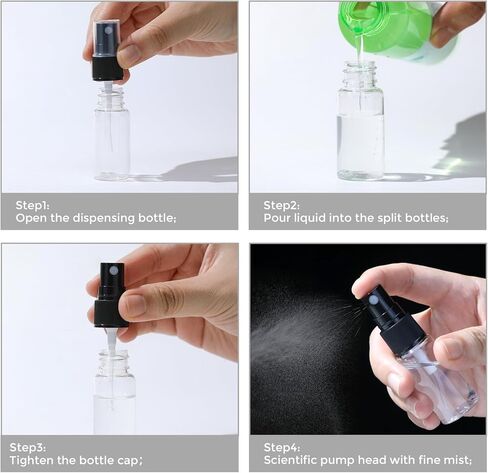 Step1:
Open the dispensing bottle;

Step2:
Pour liquid into the split bottles;

Step3:
Tighten the bottle cap;

Step4:
Scientific pump head with fine mist;