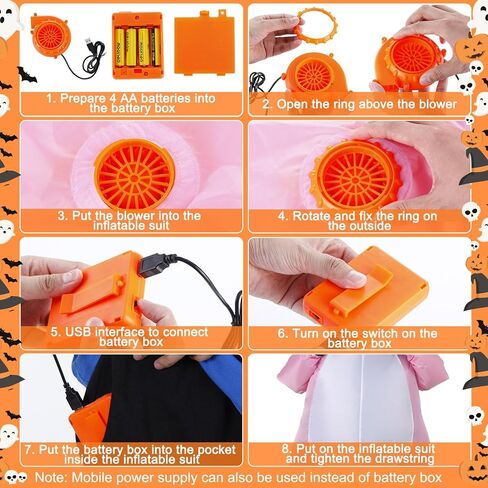 1. Prepare 4 AA batteries into the battery box

2. Open the ring above the blower

3. Put the blower into the inflatable suit

4. Rotate and fix the ring on the outside

5. USB interface to connect battery box

6. Turn on the switch on the battery box

7. Put the battery box into the pocket inside the inflatable suit

8. Put on the inflatable suit and tighten the drawstring

Note: Mobile power supply can also be used instead of battery box