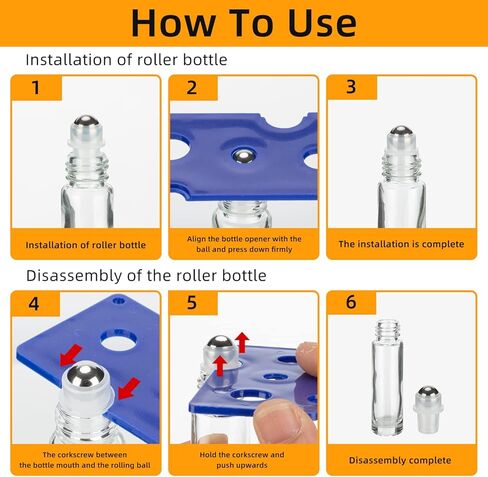 How To Use

Installation of roller bottle

1

Installation of roller bottle

2

Align the bottle opener with the ball and press down firmly

3

The installation is complete

Disassembly of the roller bottle

4

The corkscrew between the bottle mouth and the rolling ball

5

Hold the corkscrew and push upwards

6

Disassembly complete